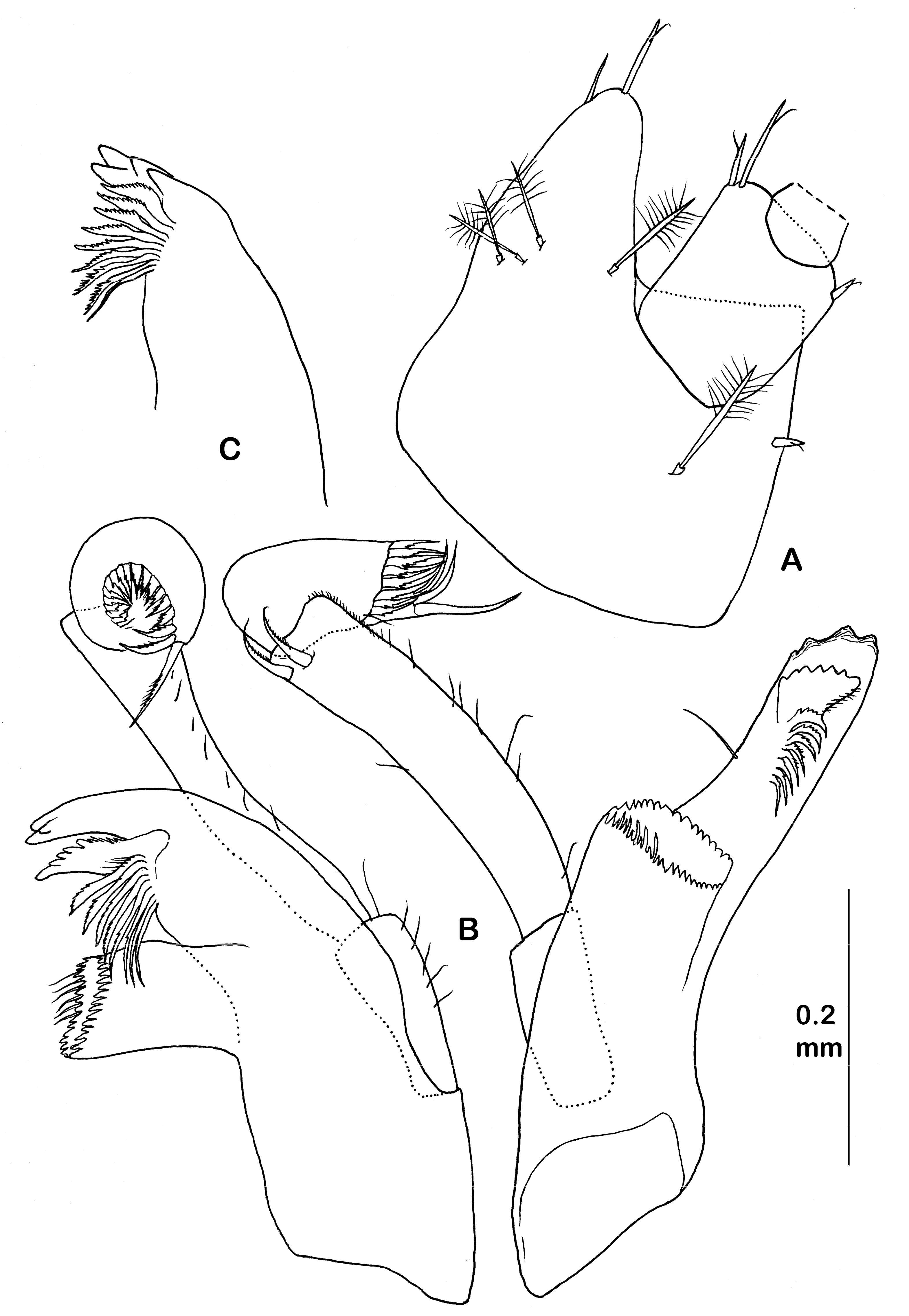 C

A

B

0.2 mm