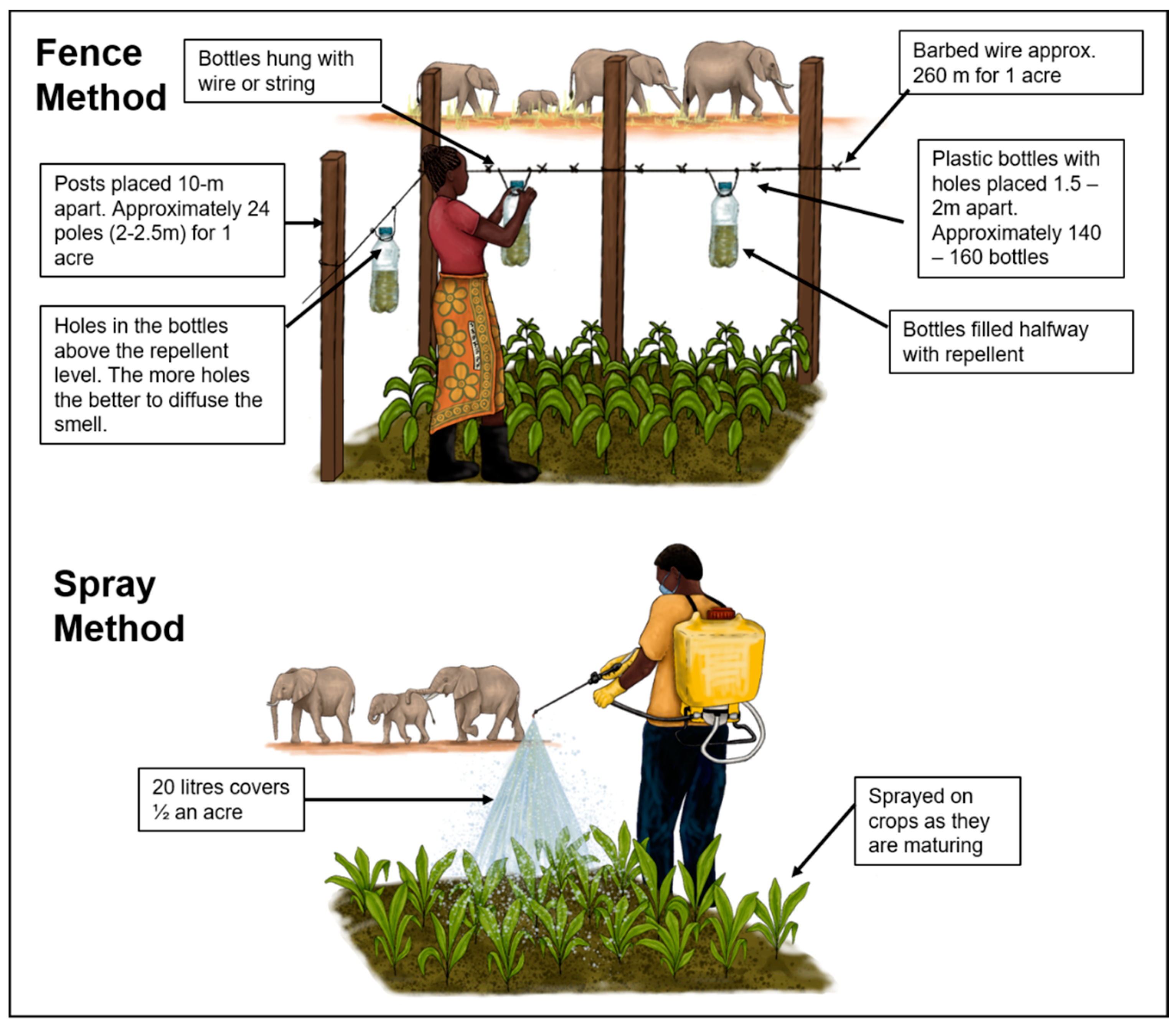 Fence Method

Bottles hung with wire or string

Barbed wire approx. 260 m for 1 acre

Posts placed 10-m apart. Approximately 24 poles (2-2.5m) for 1 acre

Plastic bottles with holes placed 1.5 – 2m apart. Approximately 140 – 160 bottles

Holes in the bottles above the repellent level. The more holes the better to diffuse the smell.

Bottles filled halfway with repellent

Spray Method

20 litres covers ½ an acre

Sprayed on crops as they are maturing