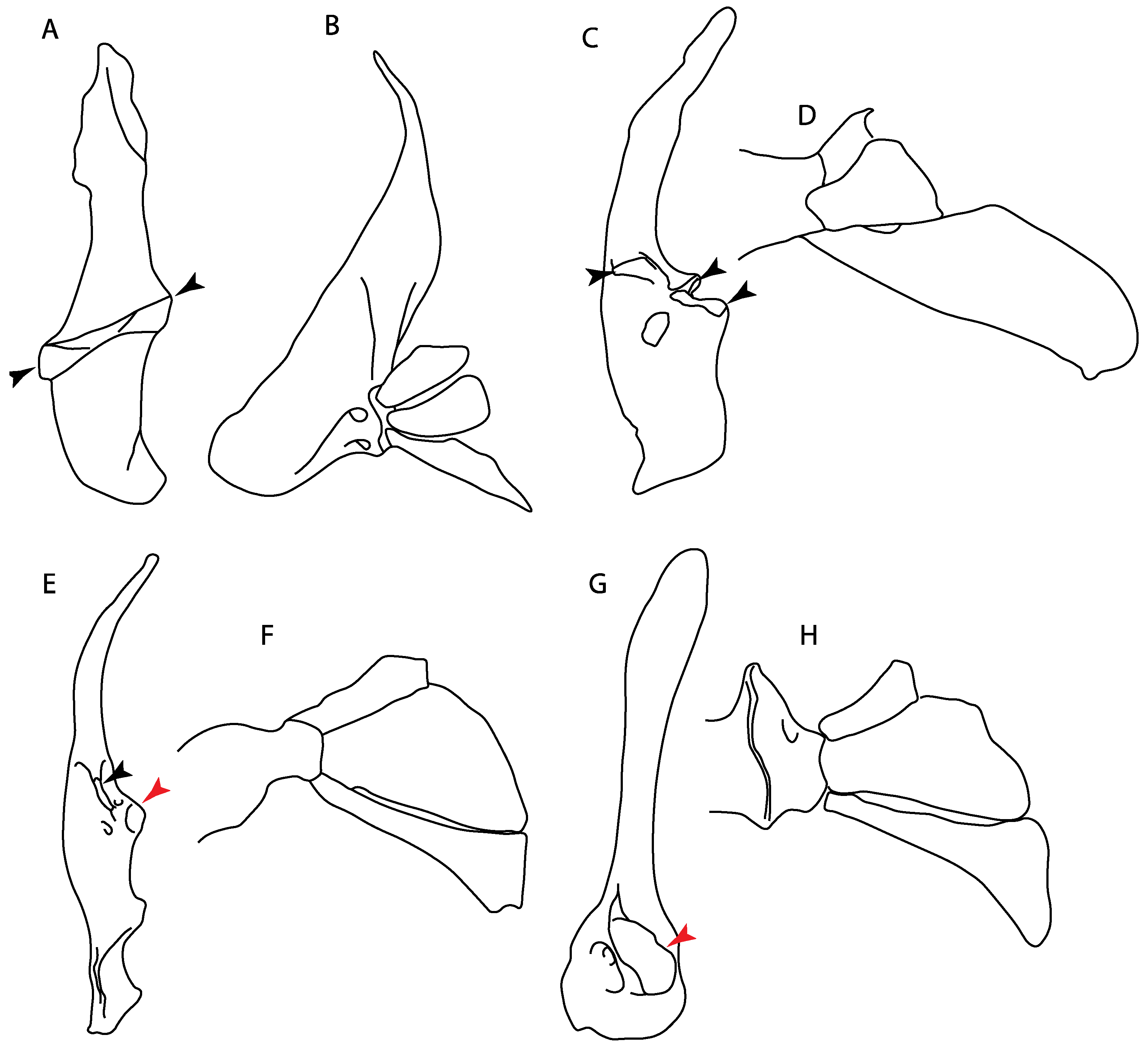 A

B

C

D

E

F

G

H