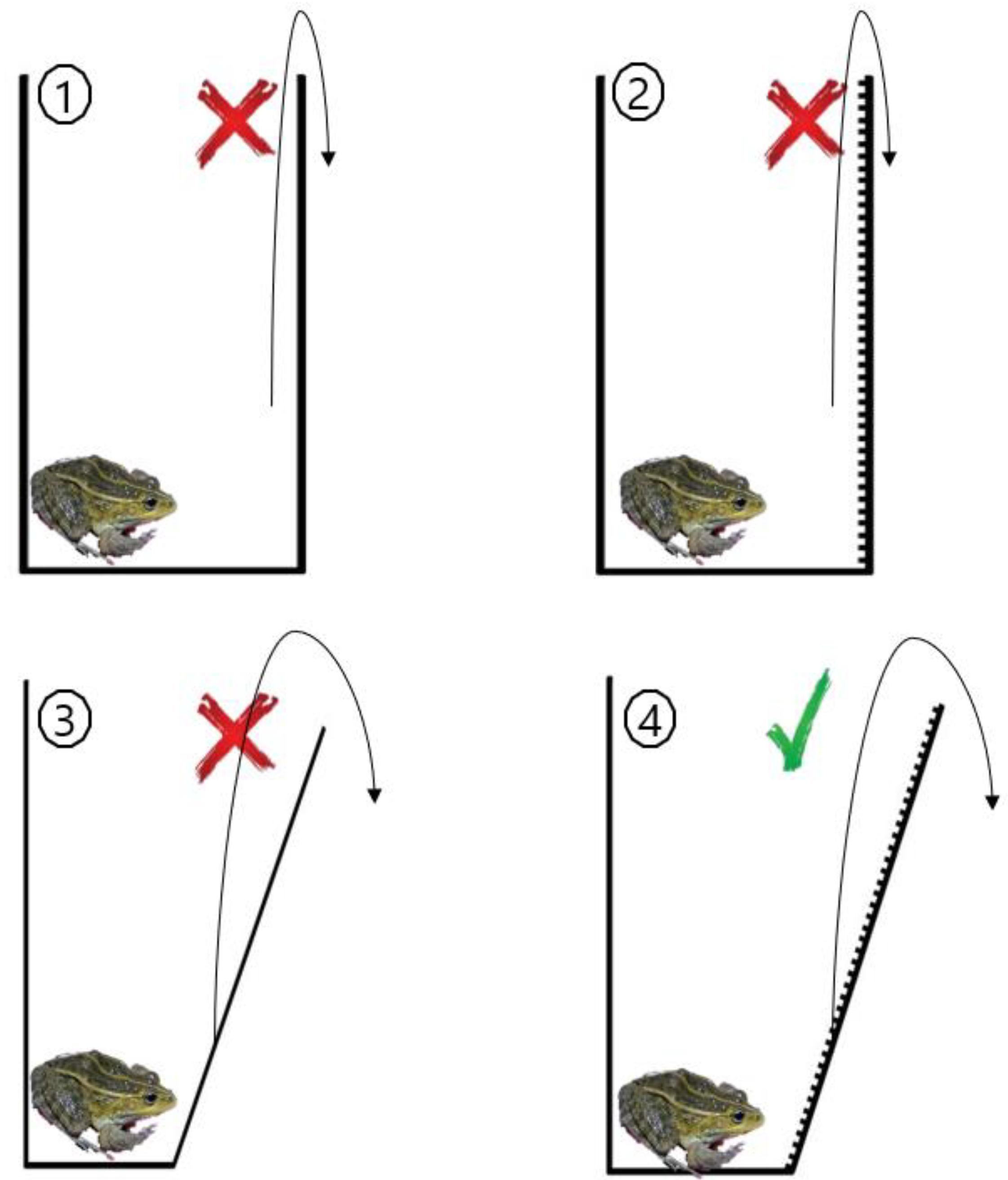 1

2

3

4