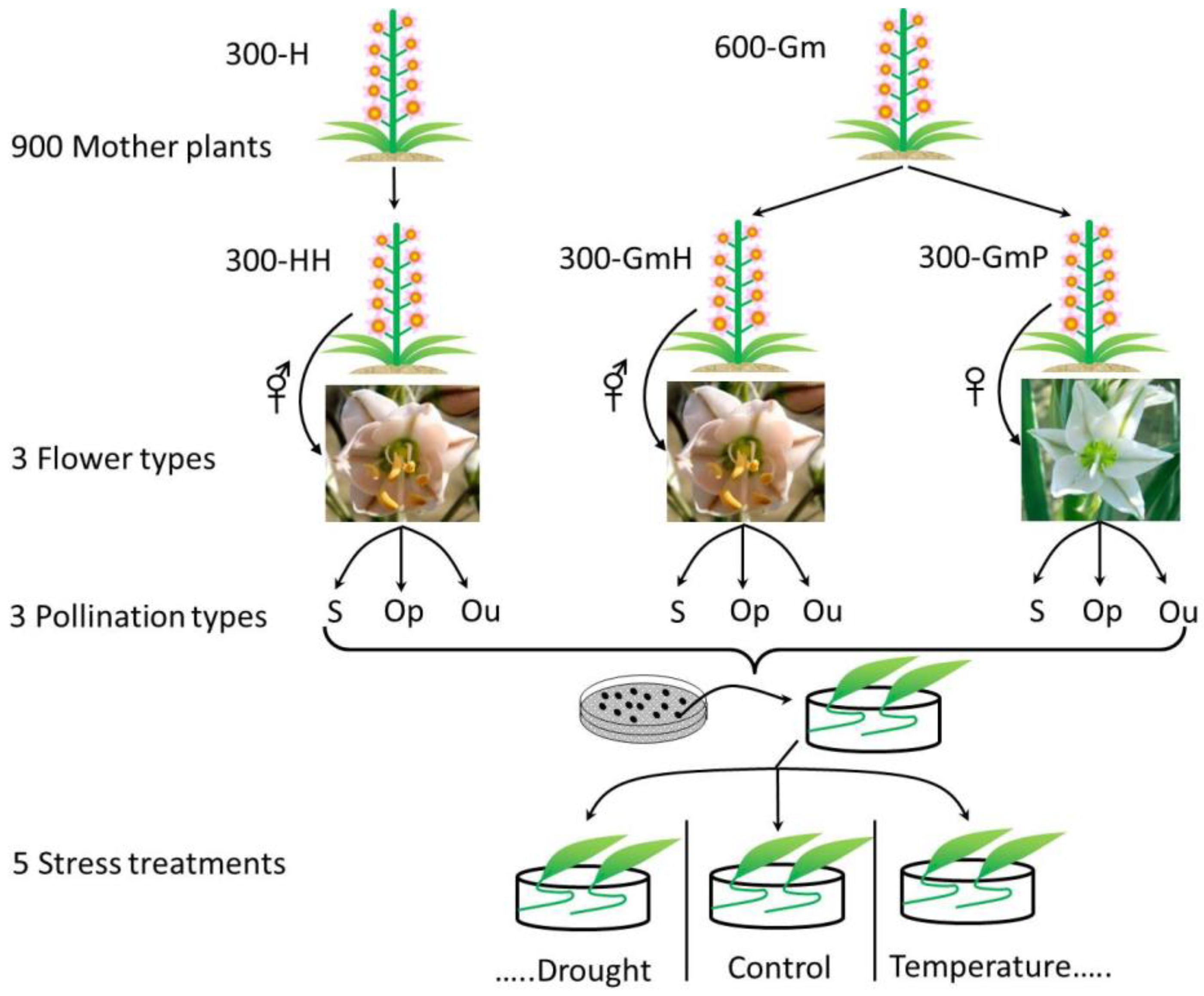 300-H

600-Gm

900 Mother plants

300-HH

300-GmH

300-GmP

⚥

⚥

♀

3 Flower types

3 Pollination types

S Op Ou

S Op Ou

S Op Ou

5 Stress treatments

.....Drought

Control

Temperature.....