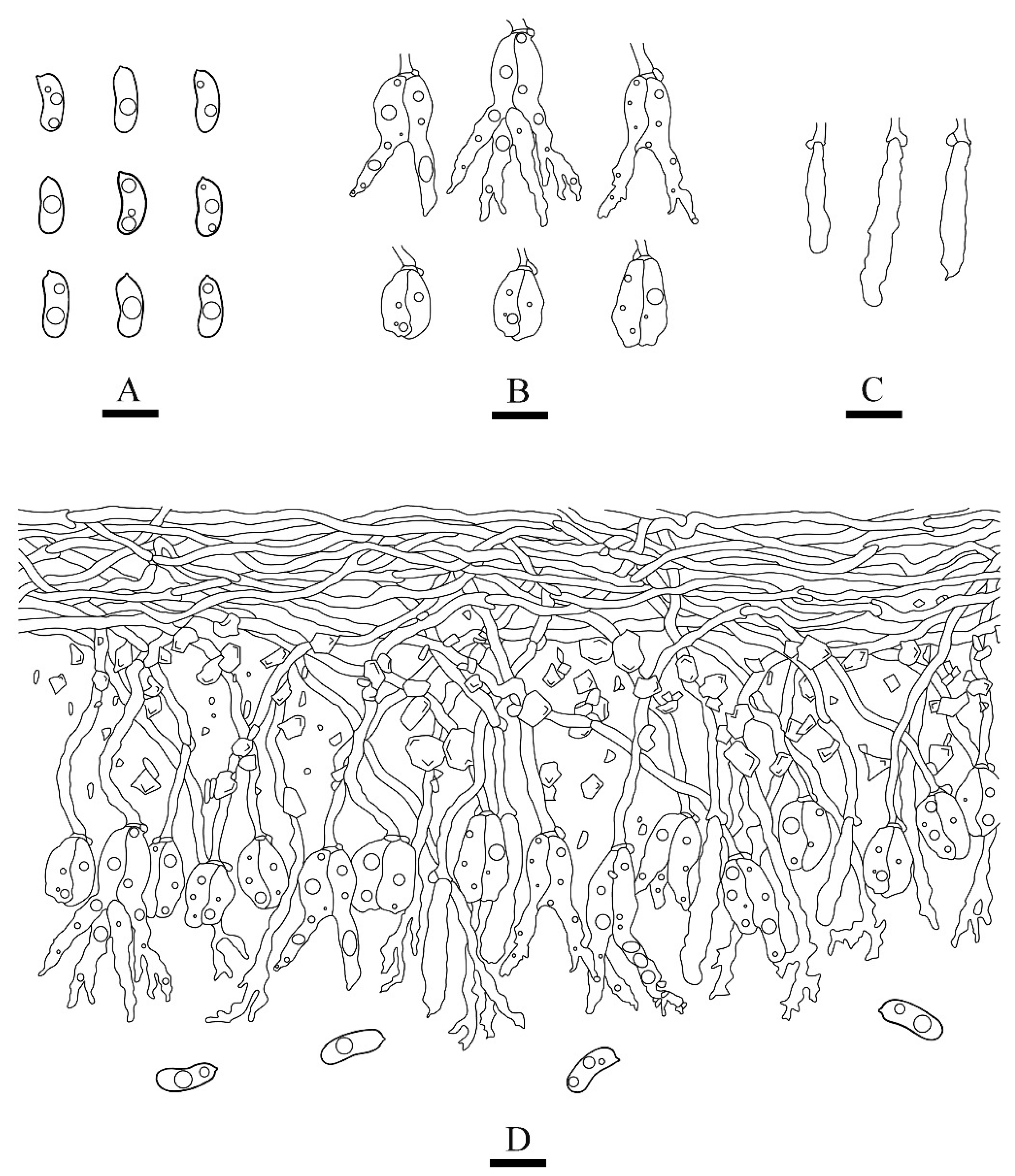 A

B

C

D