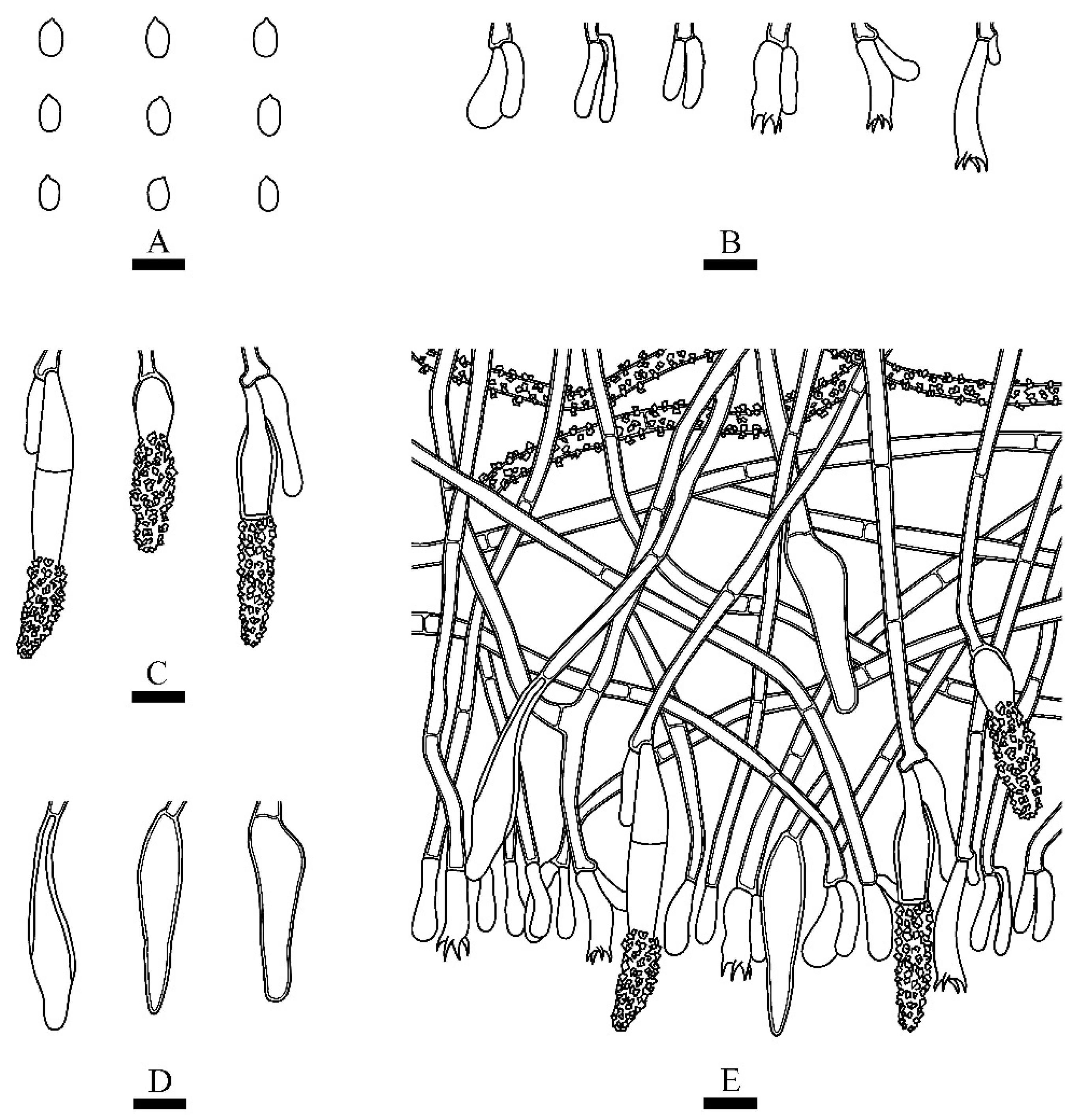 A

B

C

D

E