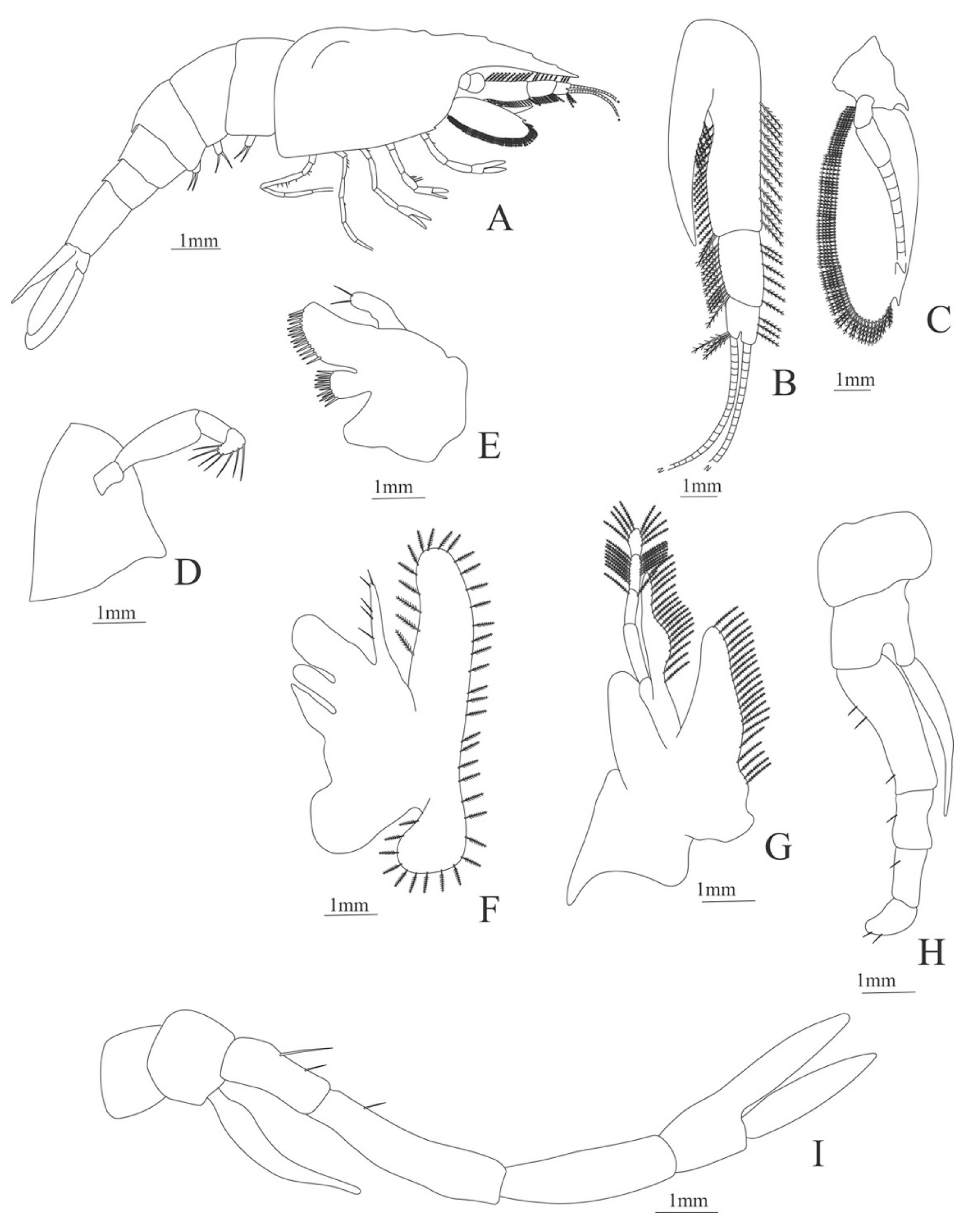 A
1mm
B
1mm
C
1mm
E
1mm
D
1mm
F
1mm
G
1mm
H
1mm
I
1mm