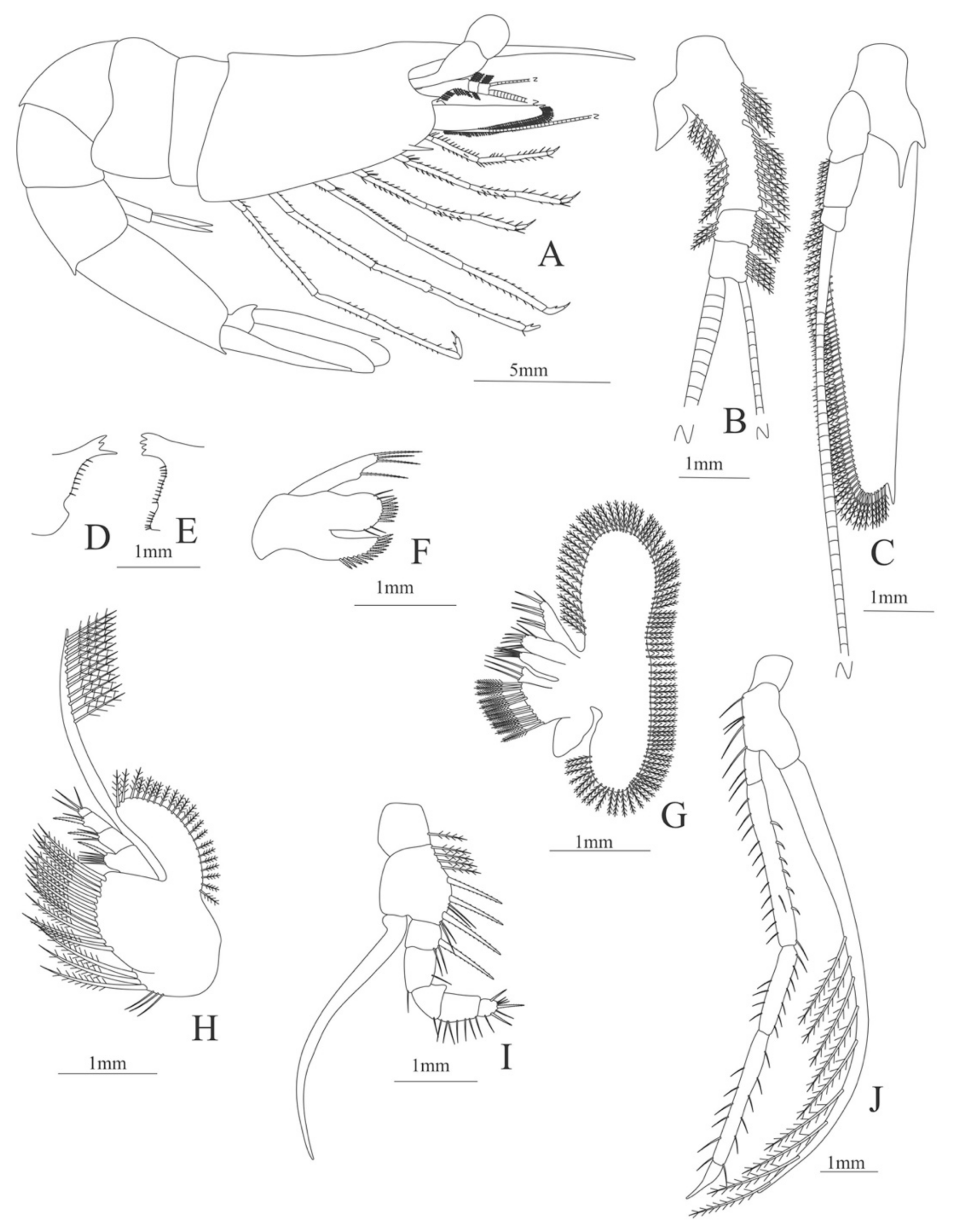 A
5mm
B
1mm
C
1mm
D
E
1mm
F
1mm
G
1mm
H
1mm
I
1mm
J
1mm