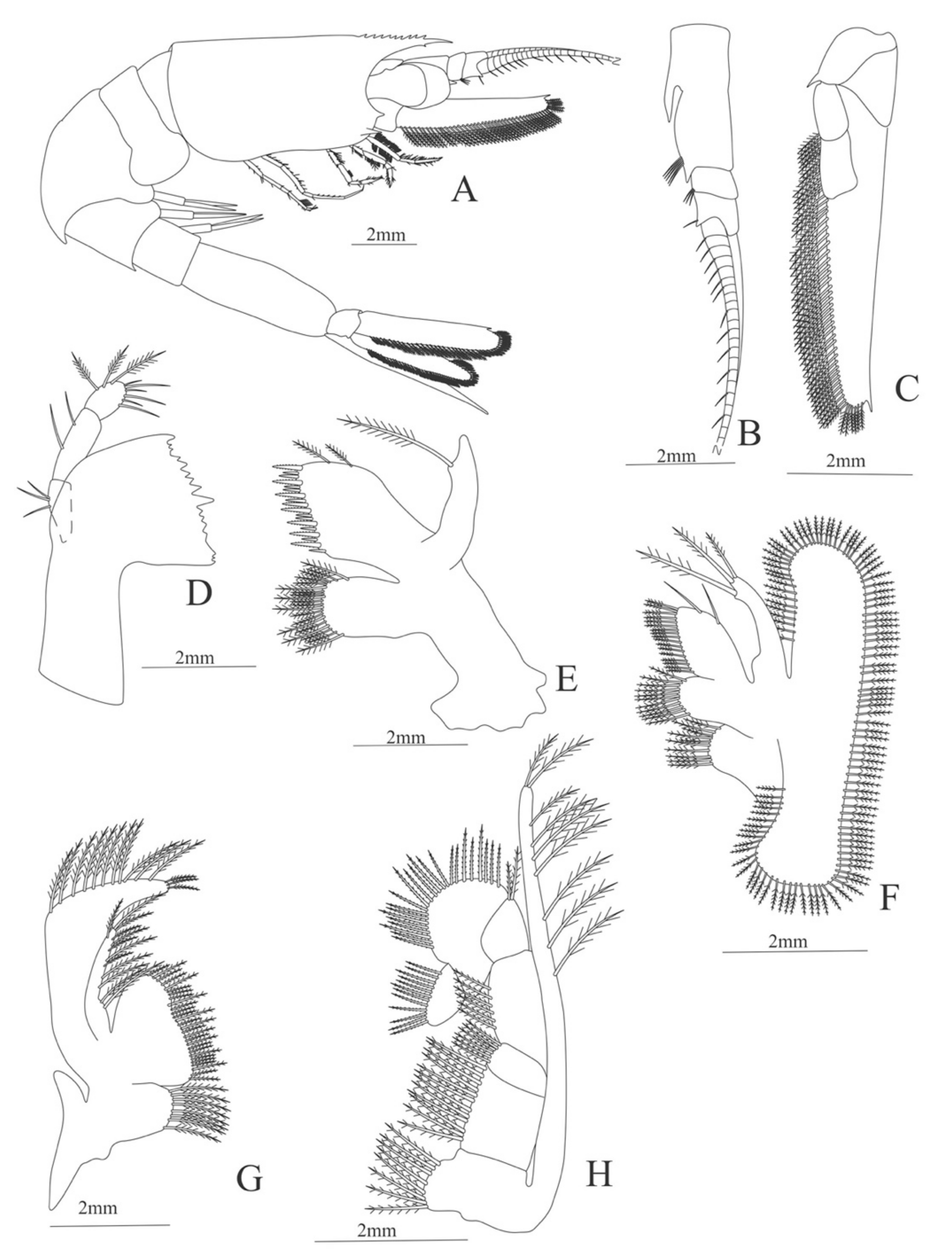 A
2mm
B
2mm
C
2mm
D
2mm
E
2mm
F
2mm
G
2mm
H
2mm