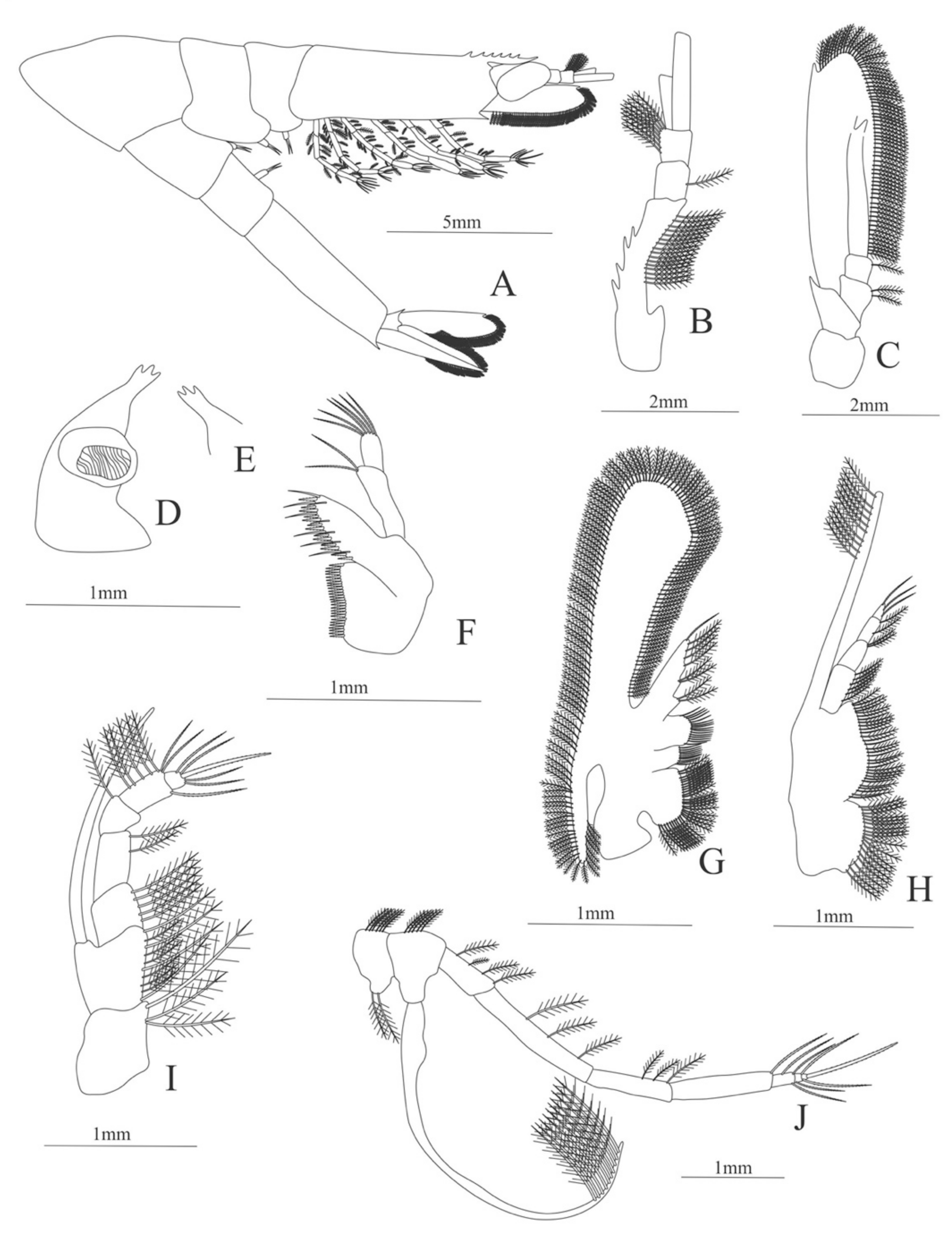 5mm
A
B
C
2mm
2mm
D
E
F
1mm
1mm
G
H
1mm
1mm
I
J
1mm
1mm