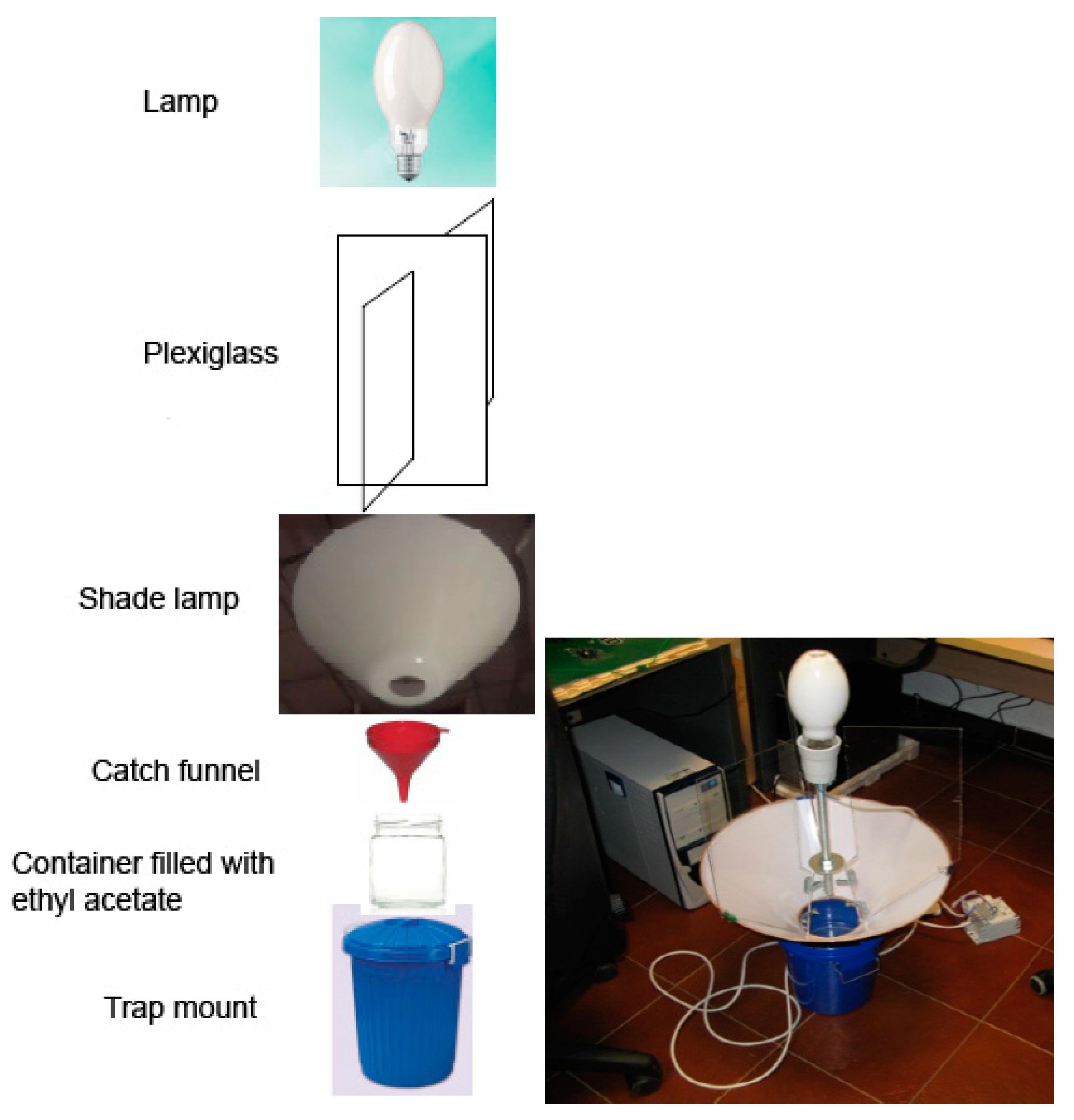 Lamp

Plexiglass

Shade lamp

Catch funnel

Container filled with ethyl acetate

Trap mount