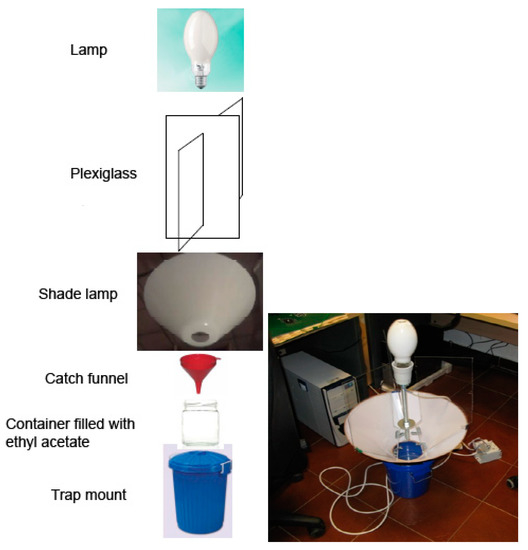 Lamp

Plexiglass

Shade lamp

Catch funnel

Container filled with ethyl acetate

Trap mount