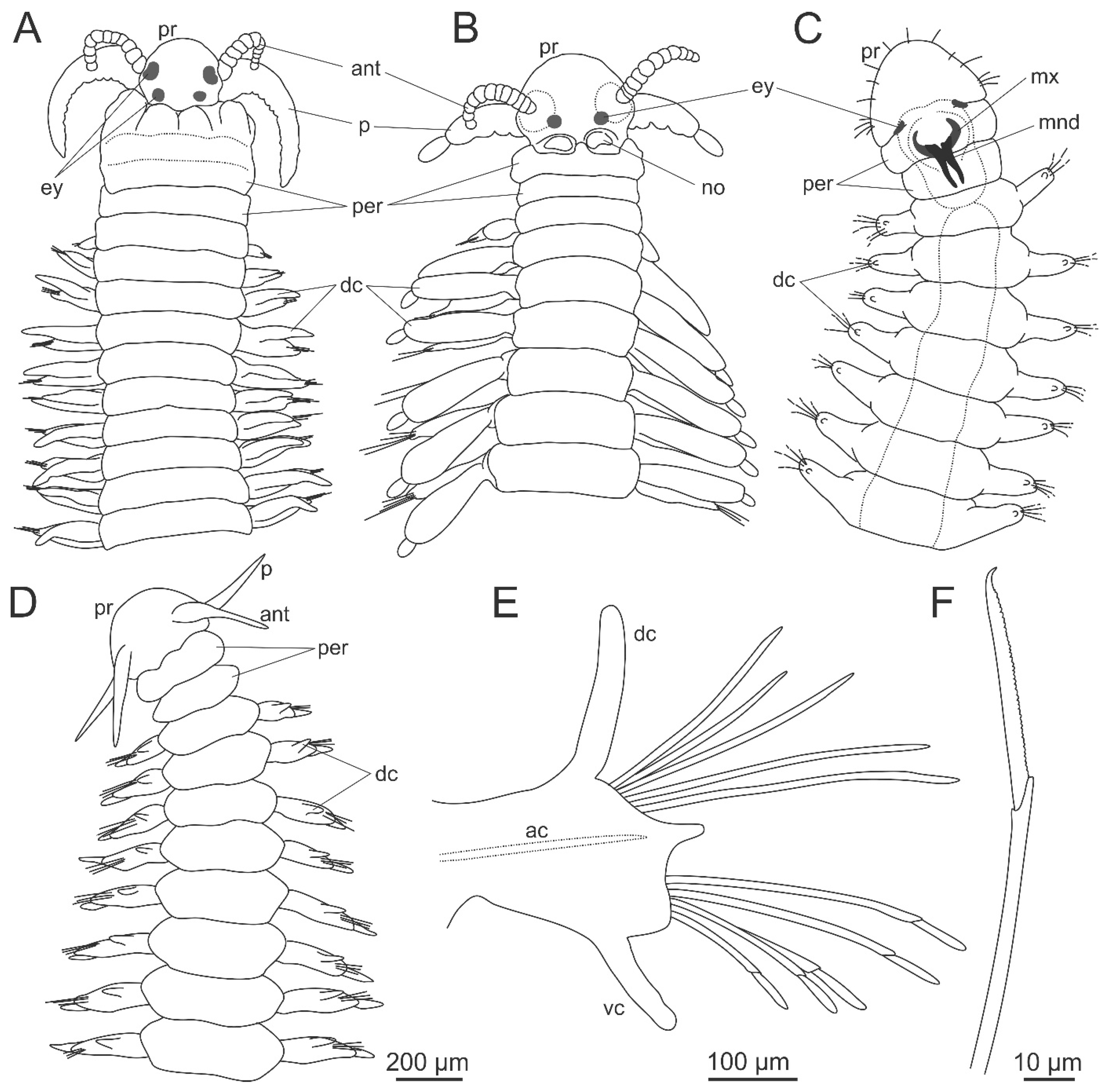 A

pr

ant

p

ey

per

dc

B

pr

ey

no

C

pr

mx

mnd

per

dc

D

p

pr

ant

per

dc

200 µm

E

dc

ac

vc

100 µm

F

10 µm