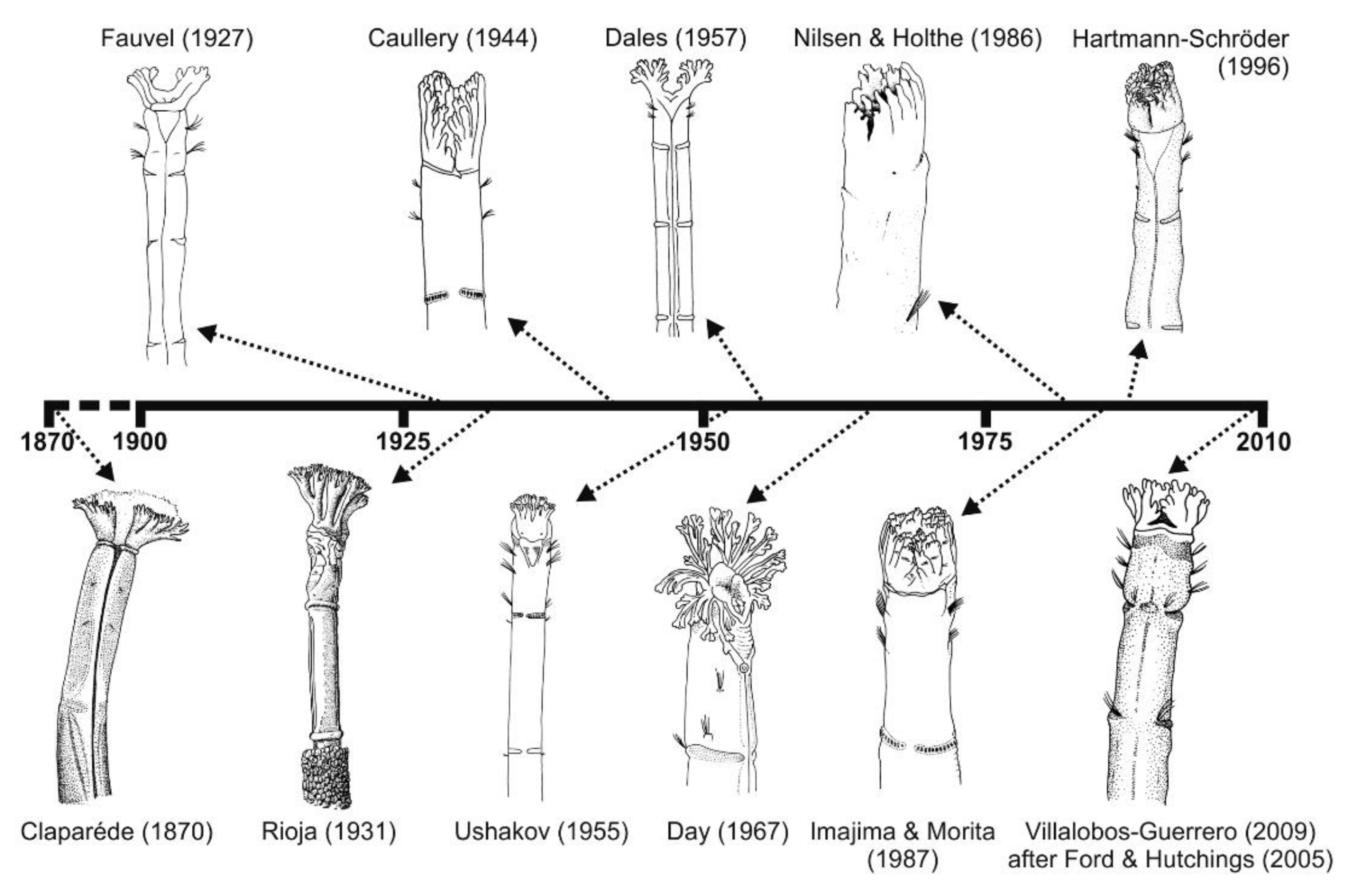 Fauvel (1927)

Caullery (1944)

Dales (1957)

Nilsen & Holthe (1986)

Hartmann-Schröder (1996)

1870

1900

1925

1950

1975

2010

Claparéde (1870)

Rioja (1931)

Ushakov (1955)

Day (1967)

Imajima & Morita (1987)

Villalobos-Guerrero (2009) after Ford & Hutchings (2005)