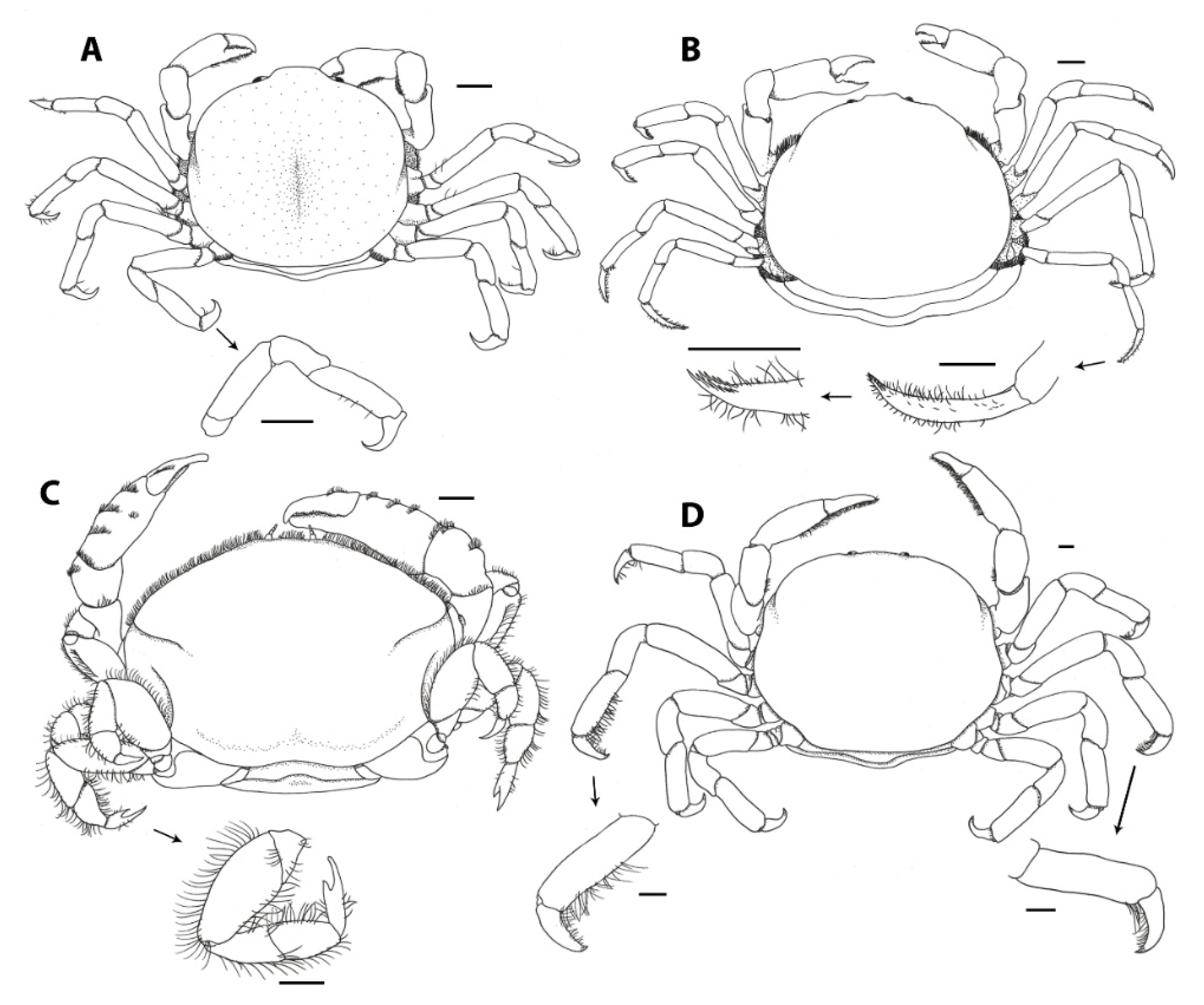 A
B
C
D