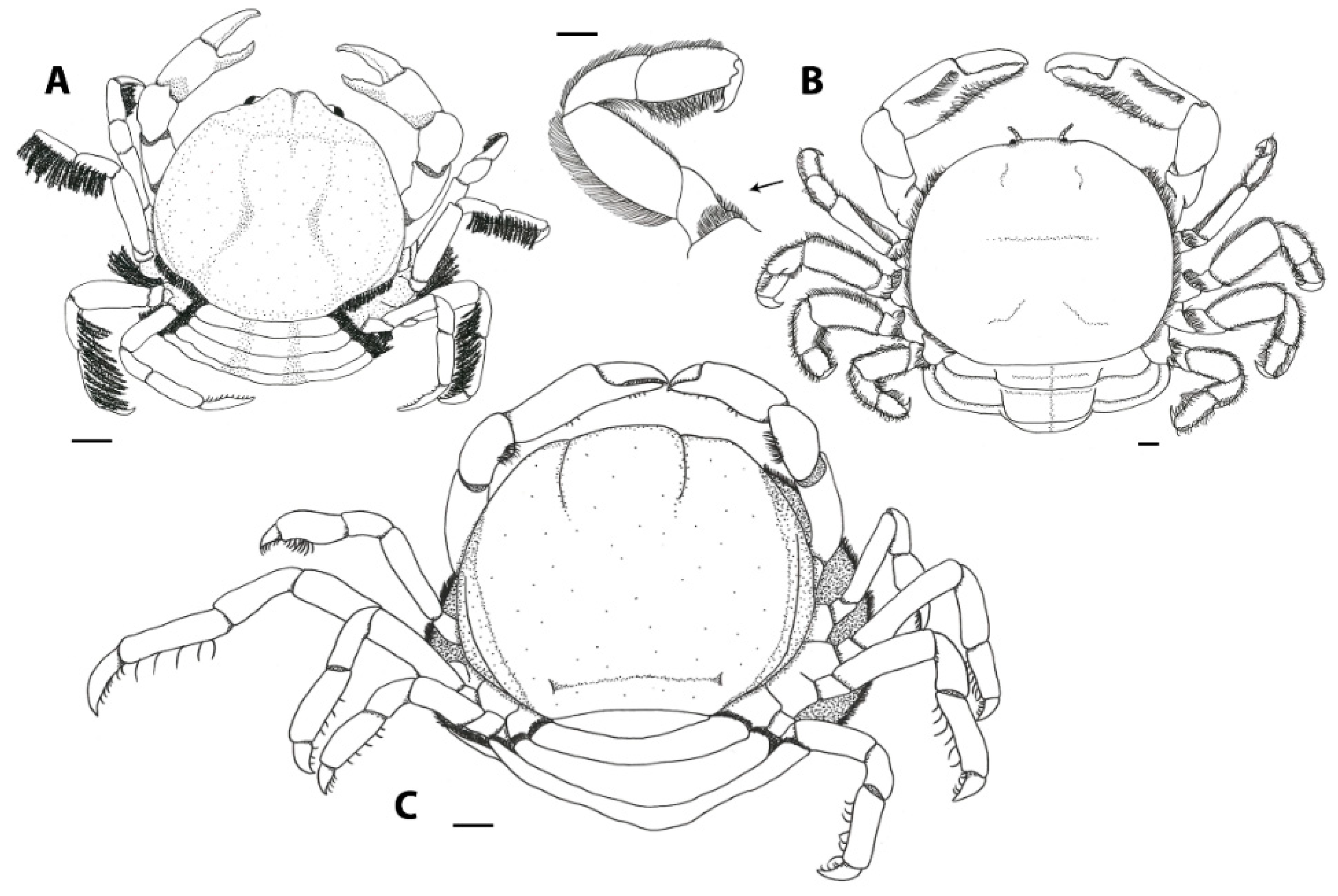 A

B

C