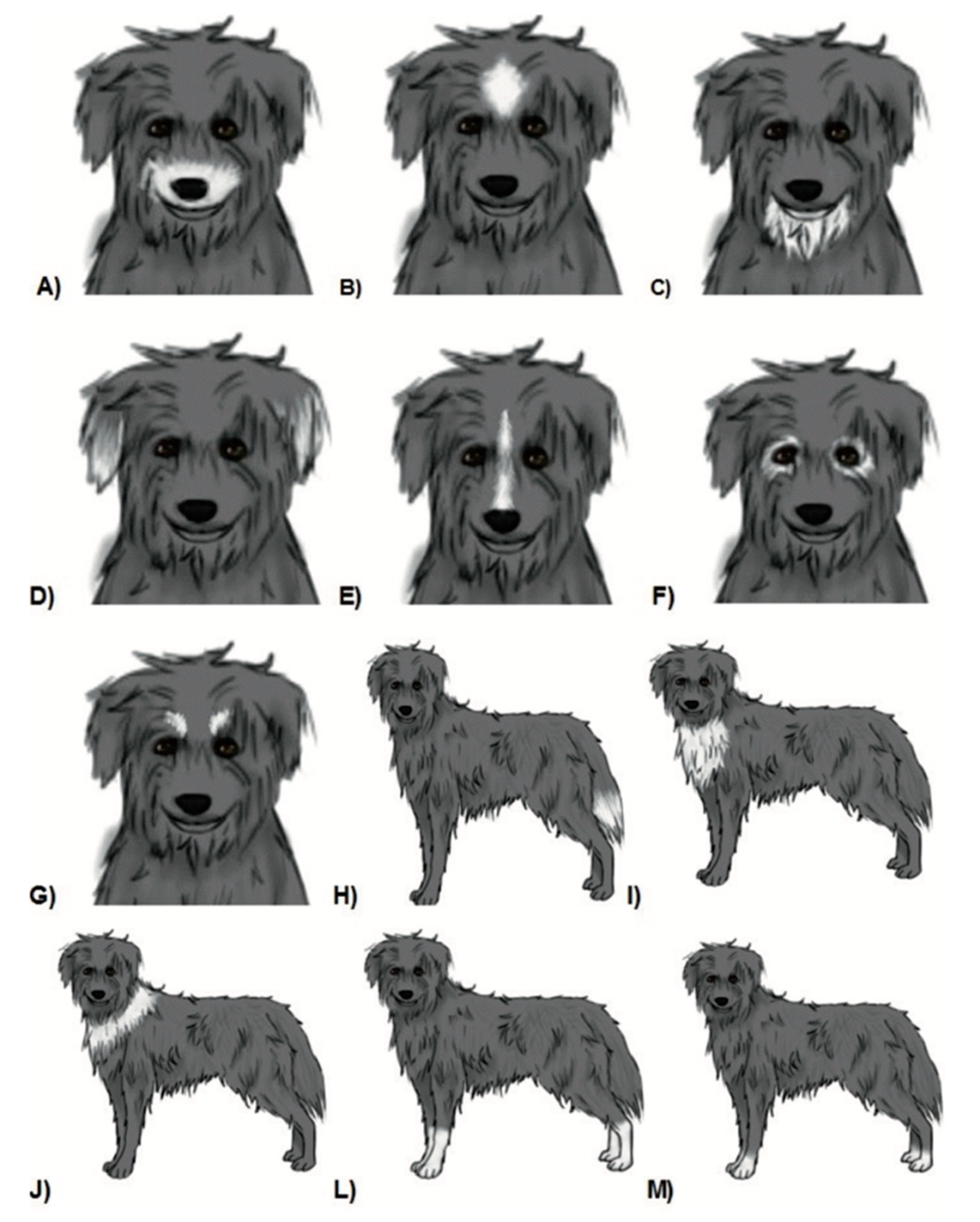 A)
B)
C)
D)
E)
F)
G)
H)
I)
J)
L)
M)