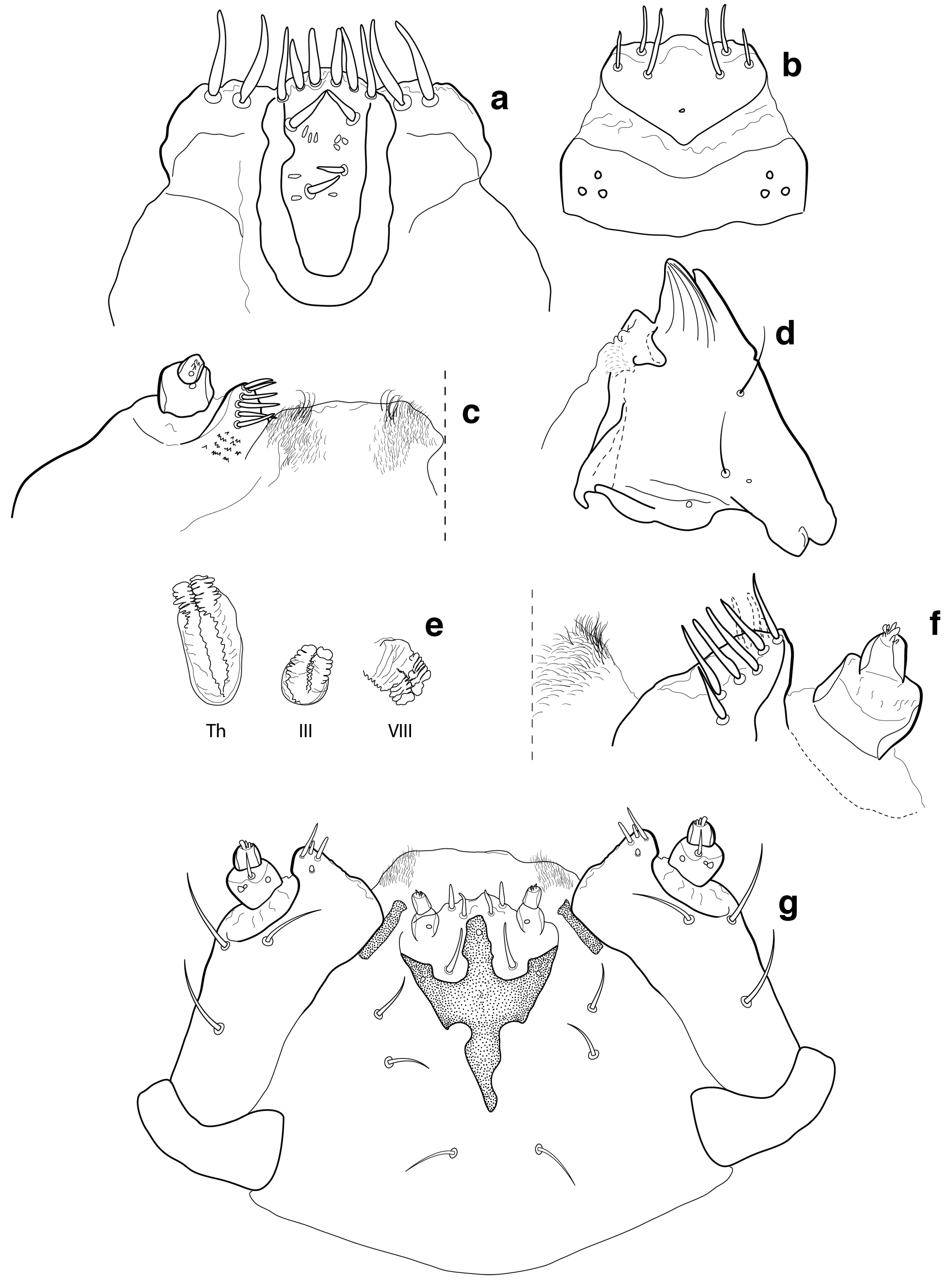 a

b

c

d

e

Th III VIII

f

g