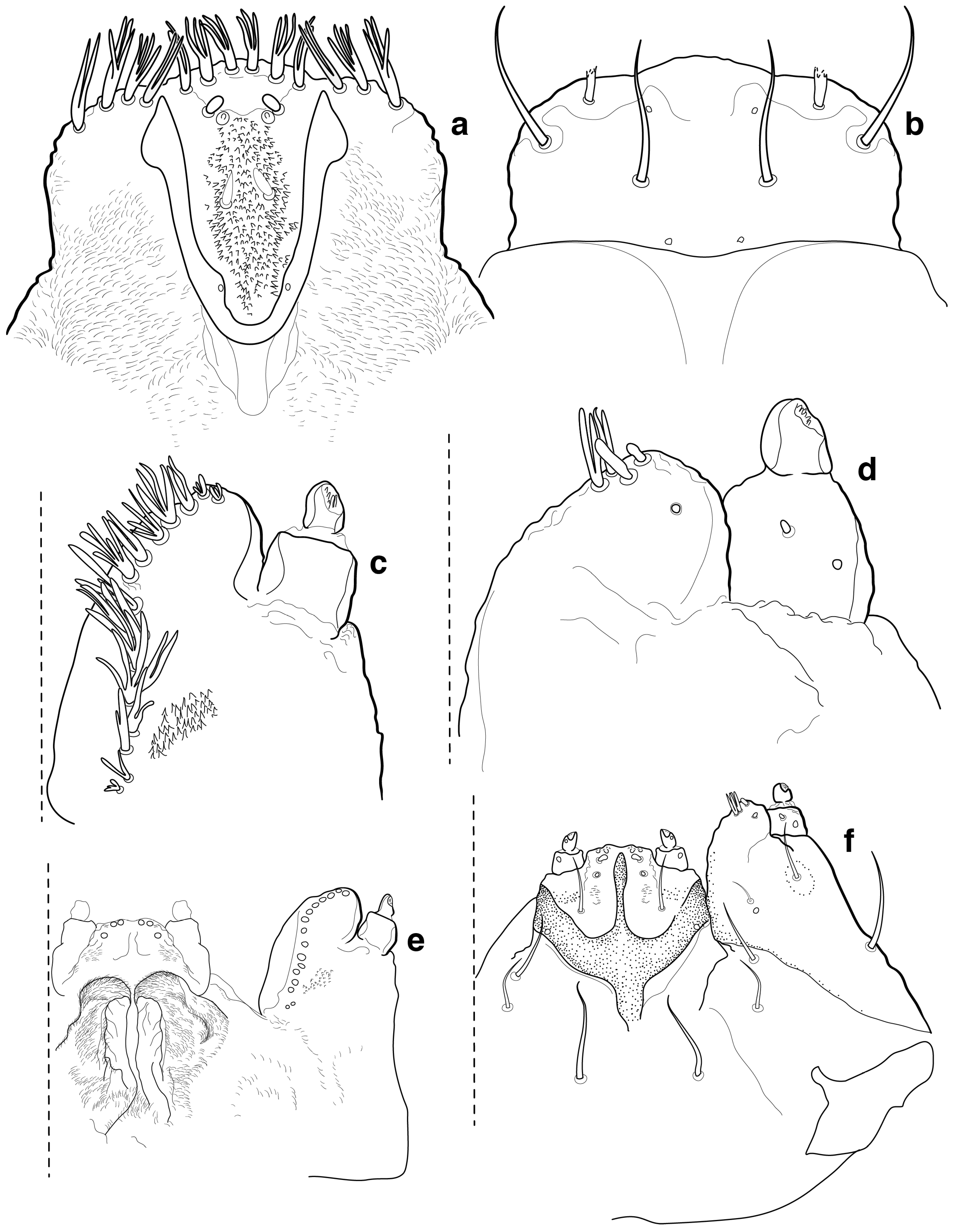 a

b

c

d

e

f