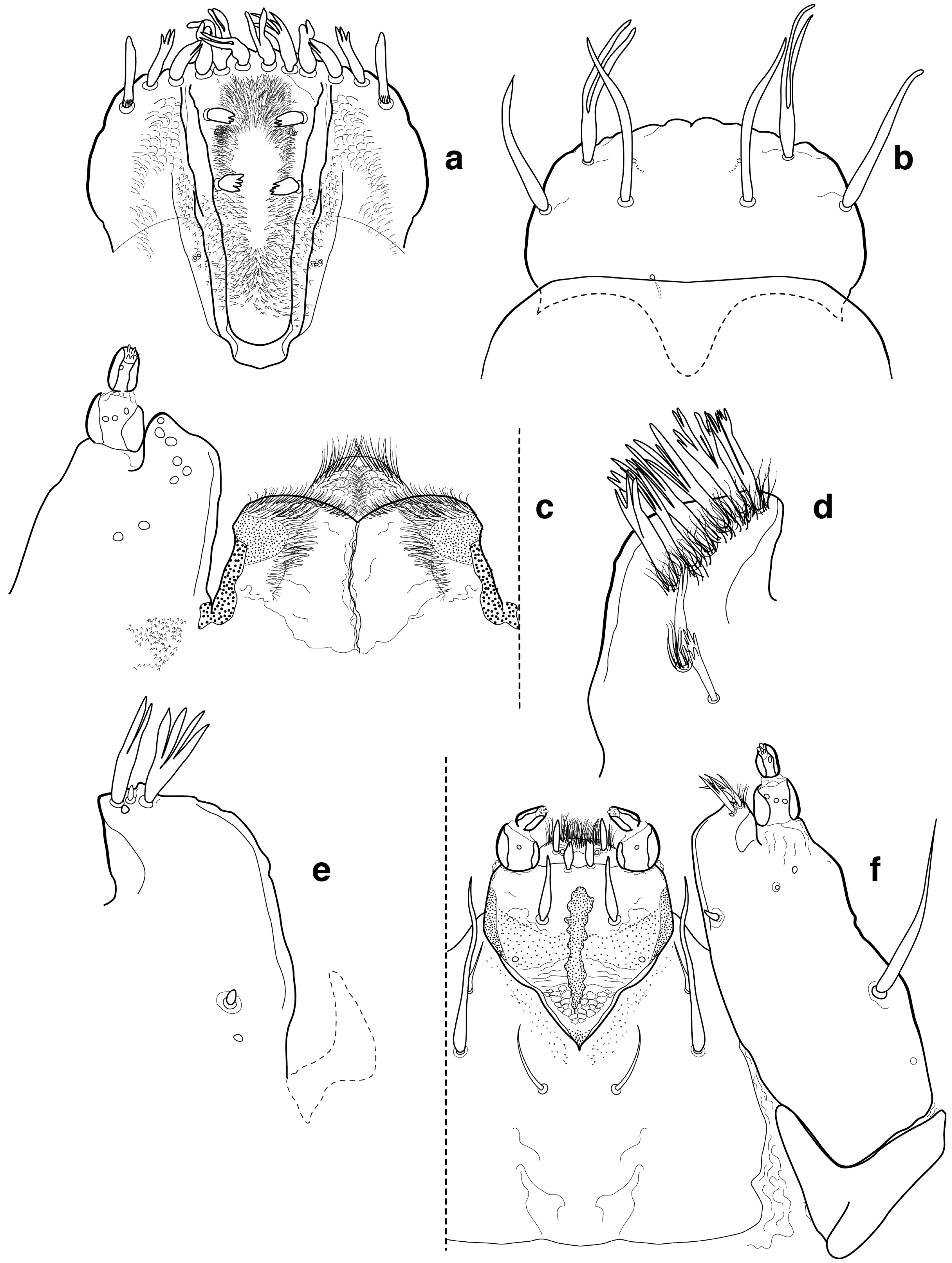 a

b

c

d

e

f