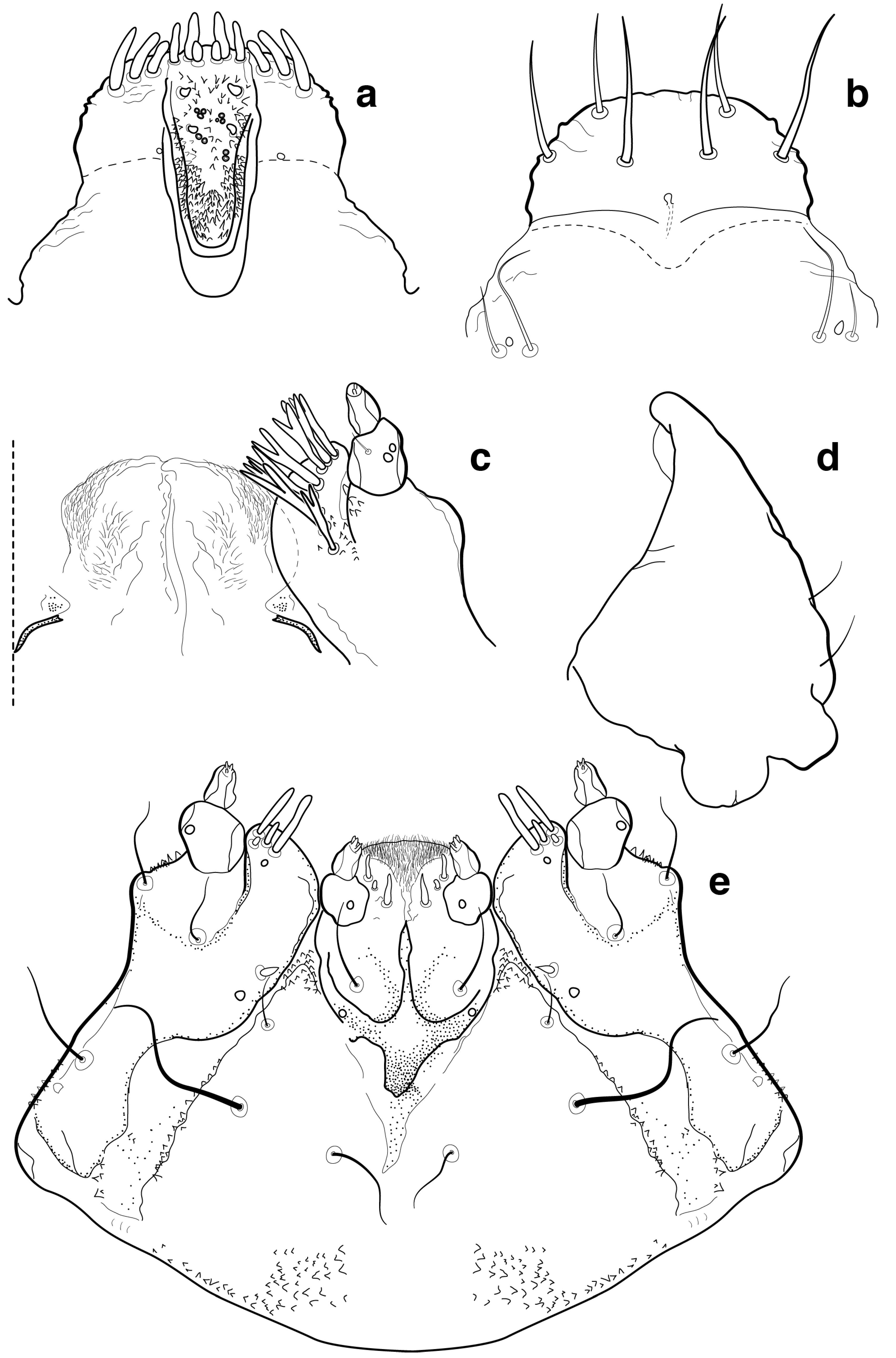 a
b
c
d
e