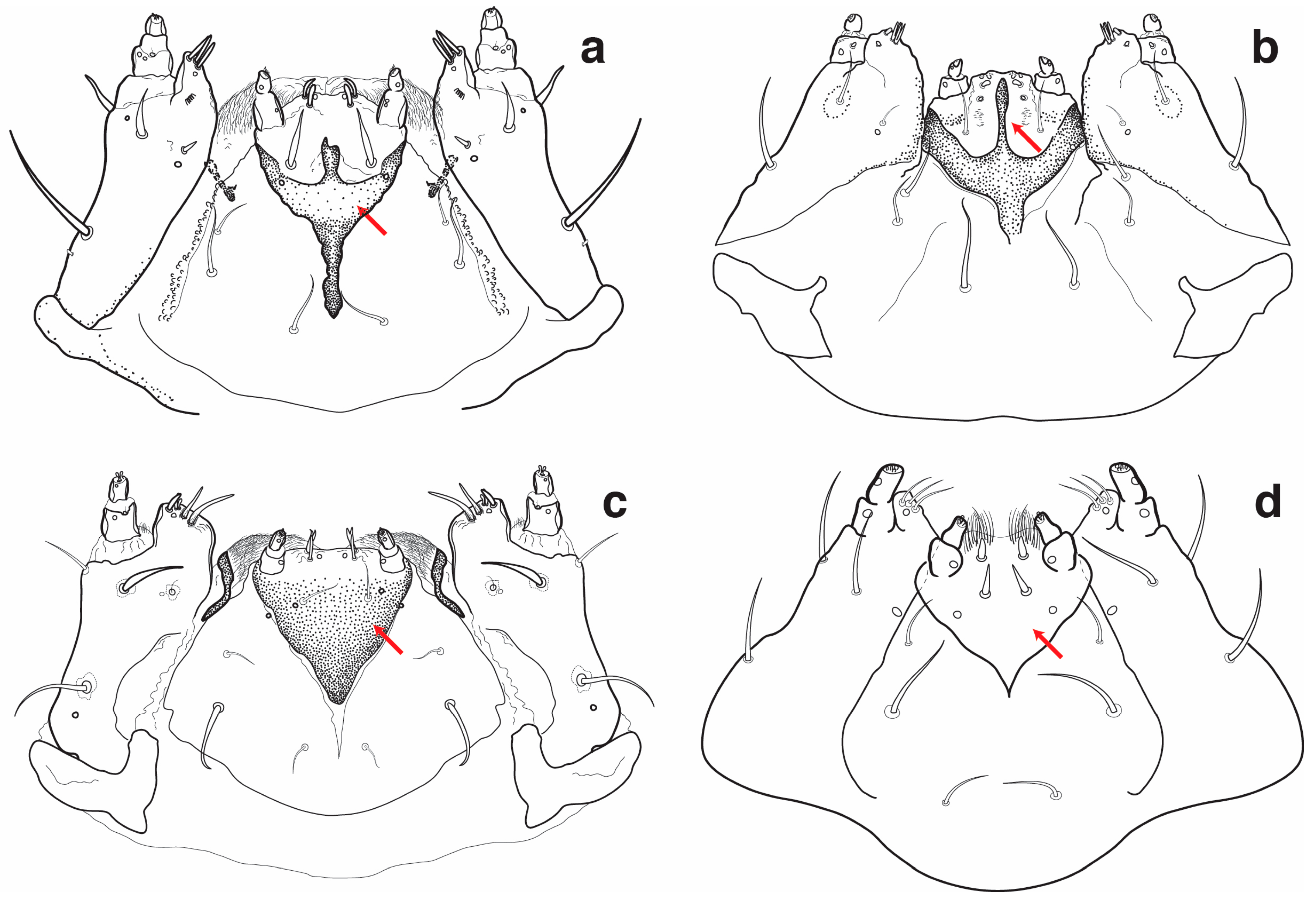 a

b

c

d