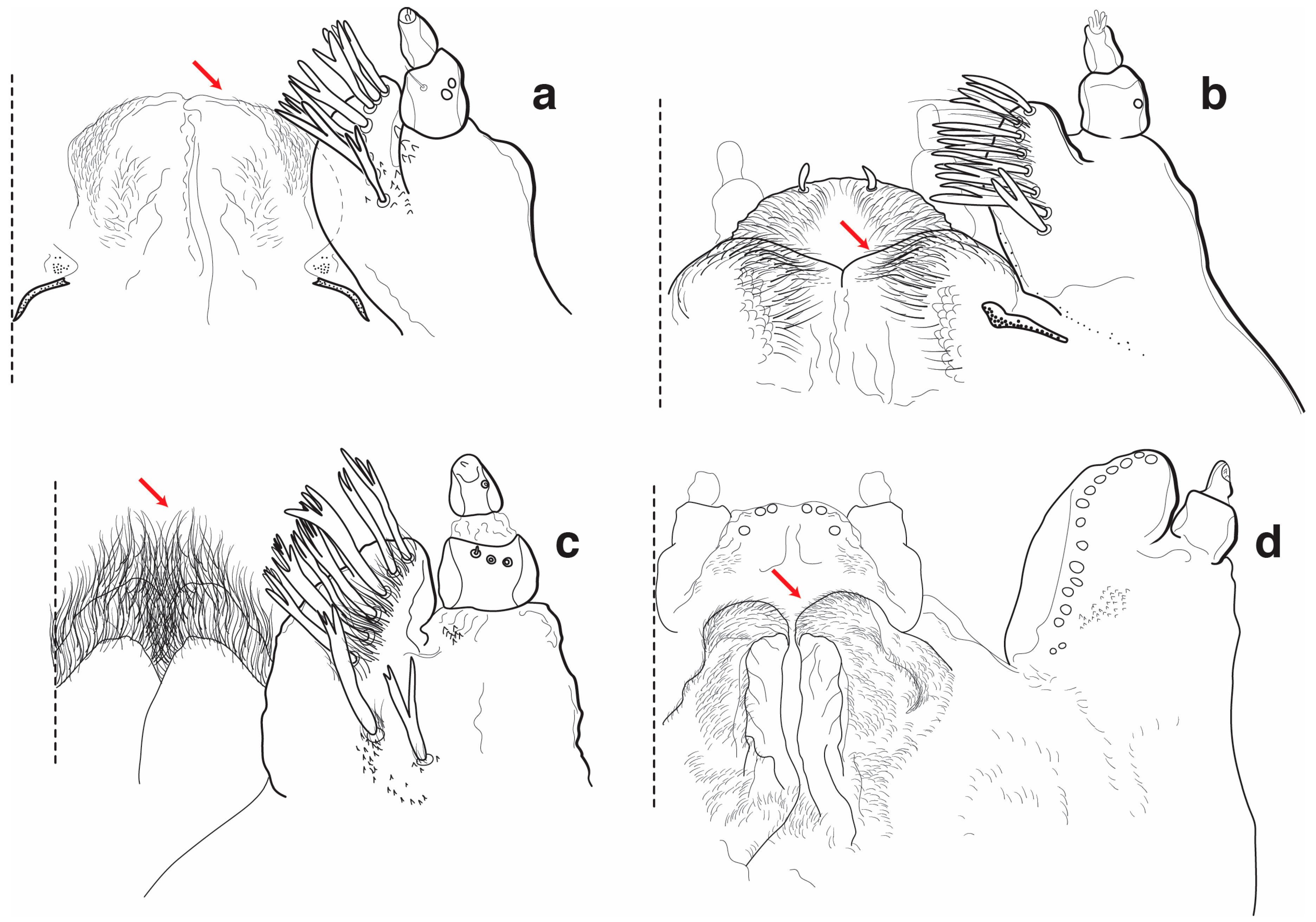 a

b

c

d