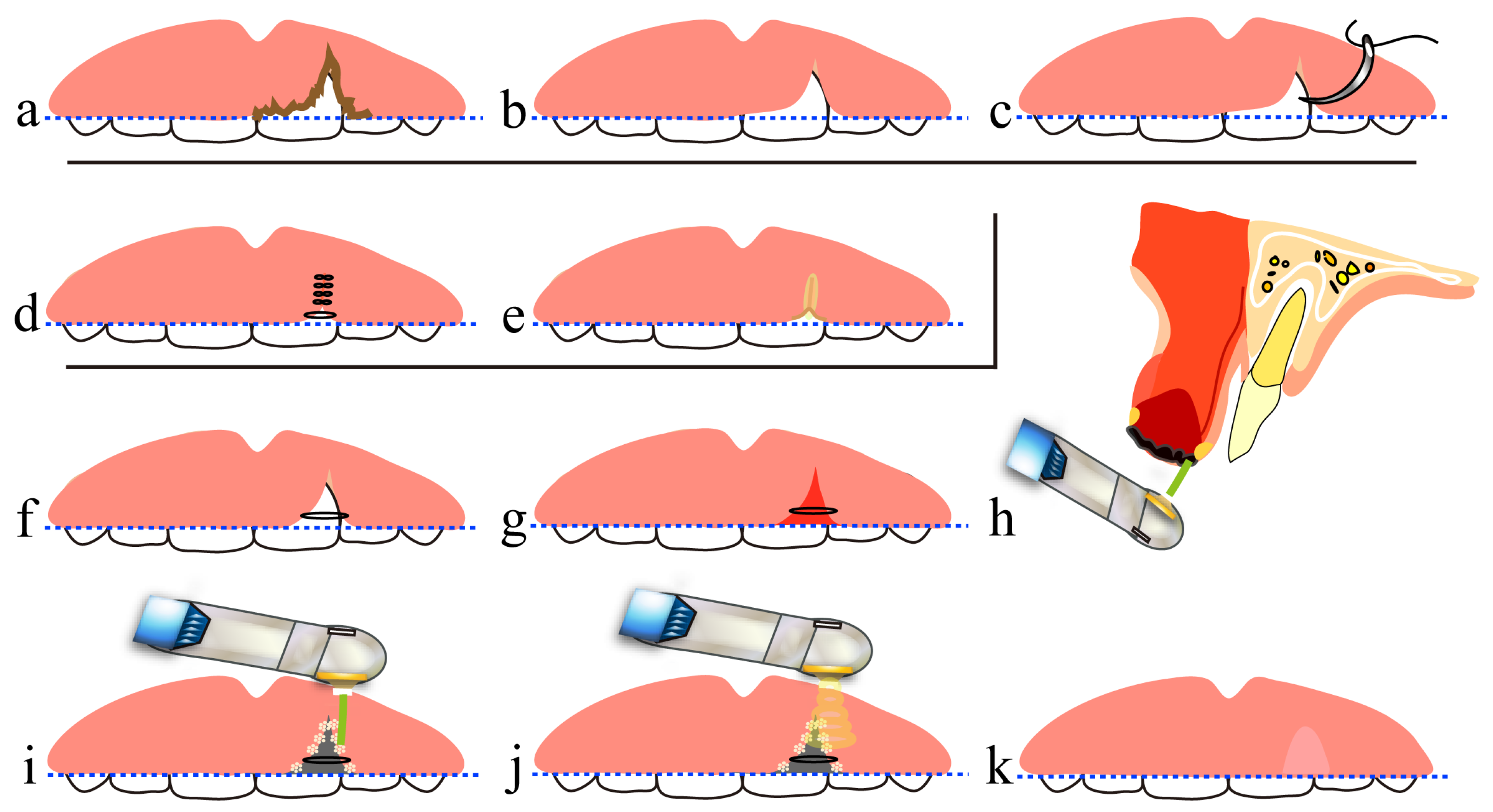 a
b
c
d
e
f
g
h
i
j
k