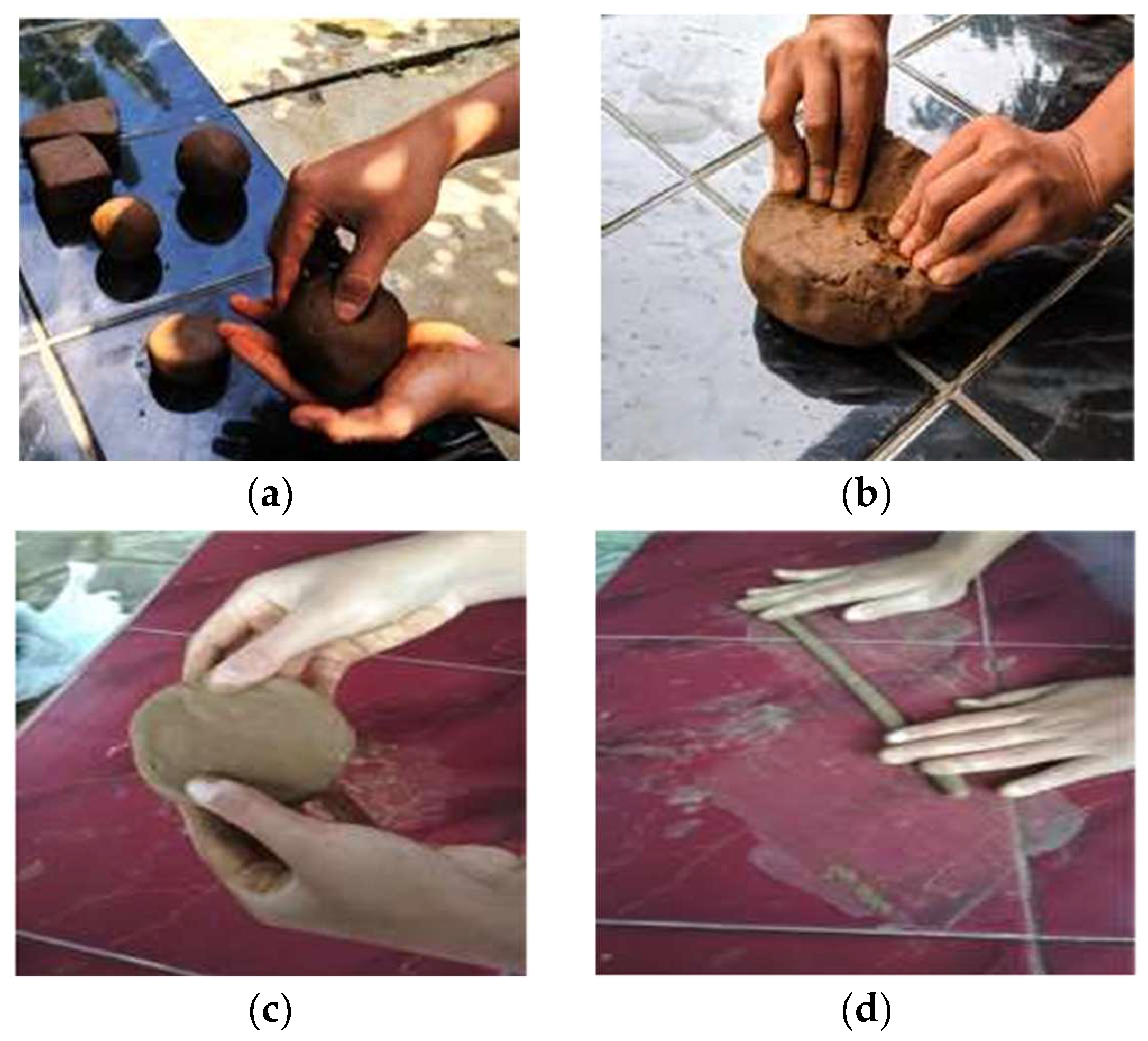 (a)

(b)

(c)

(d)