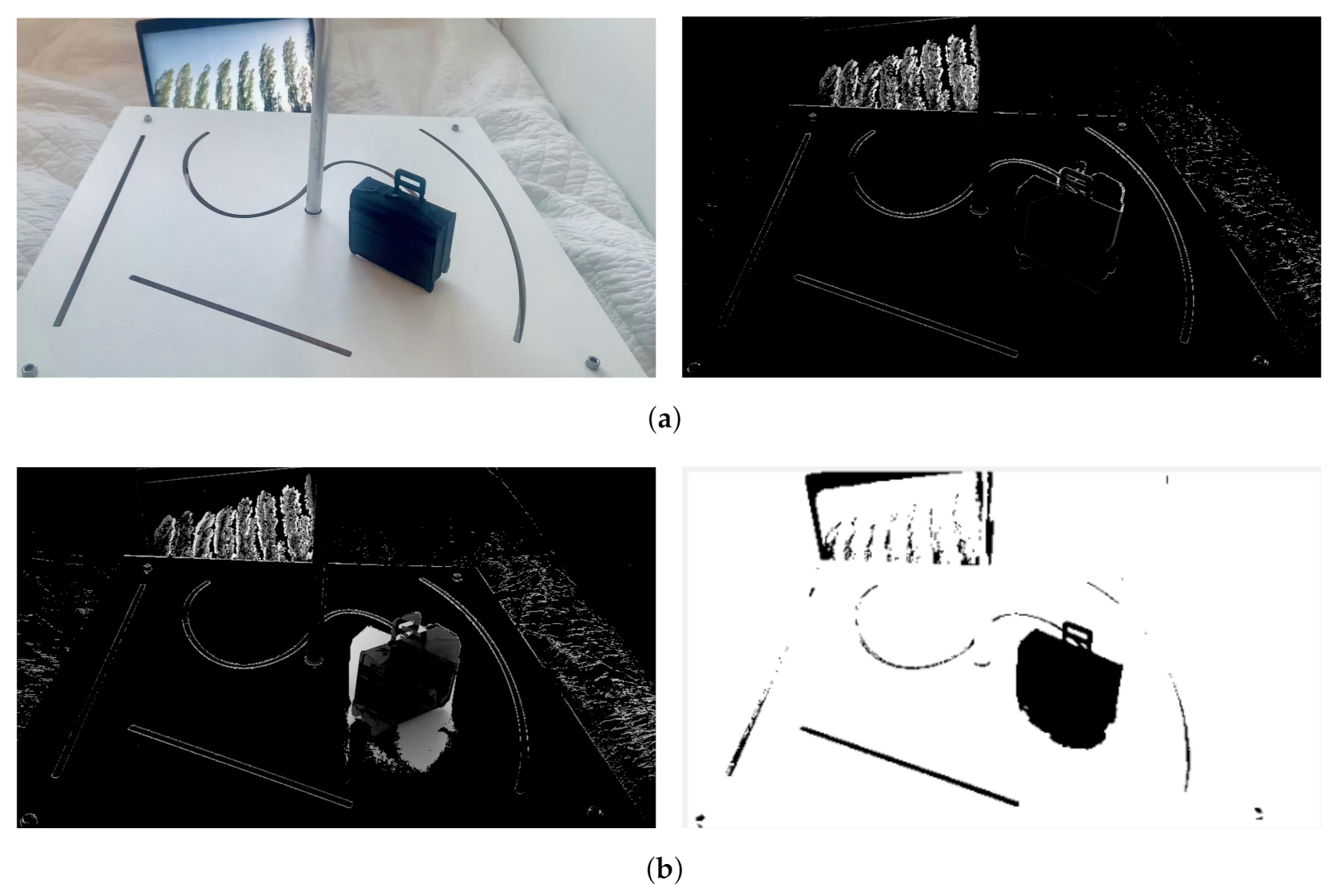 (a)

(b)