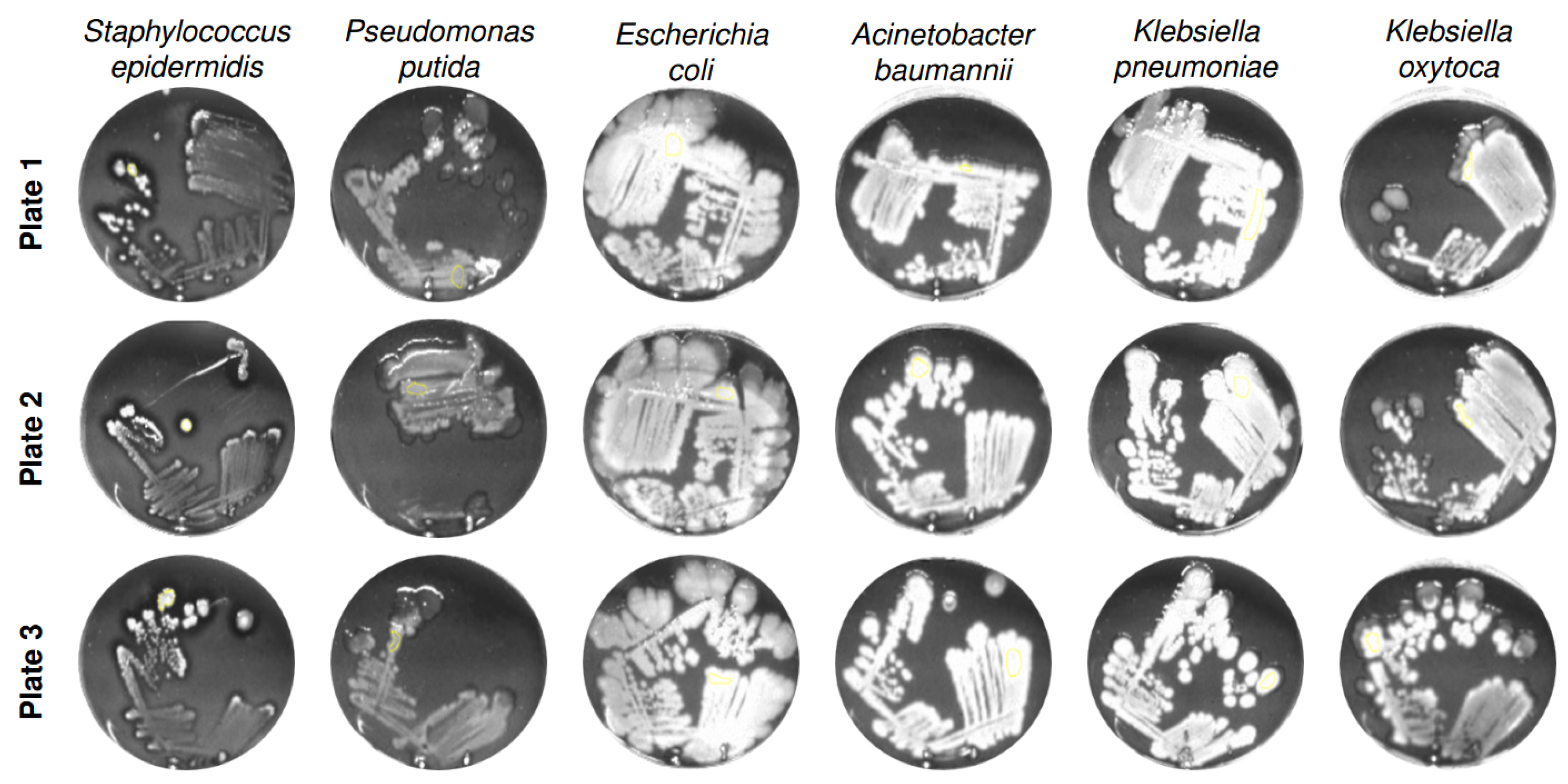 Staphylococcus epidermidis

Pseudomonas putida

Escherichia coli

Acinetobacter baumannii

Klebsiella pneumoniae

Klebsiella oxytoca

Plate 1

Plate 2

Plate 3