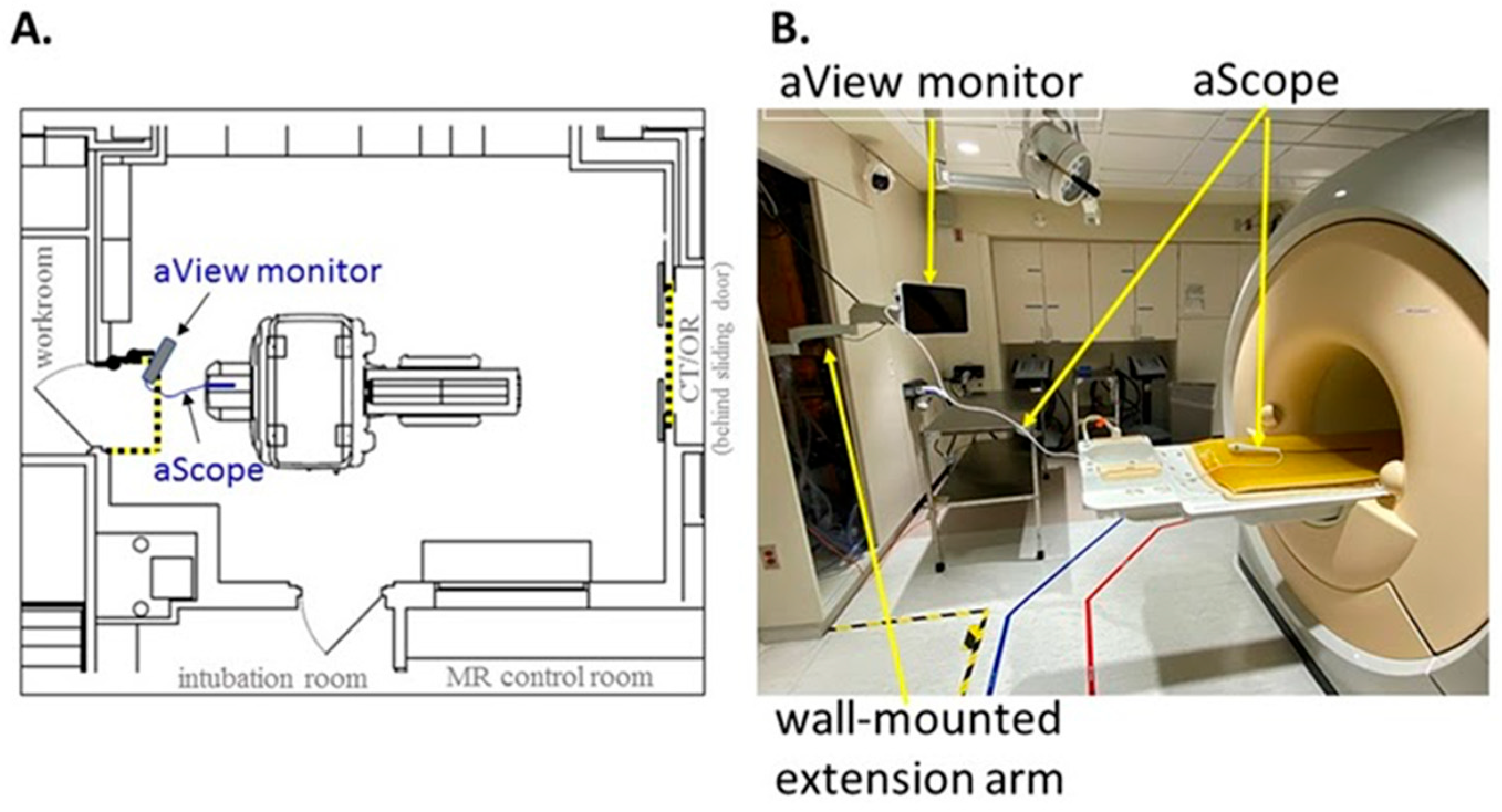 A.

workroom

aView monitor

aScope

CT/OR (behind sliding door)

intubation room

MR control room

B.

aView monitor

aScope

wall-mounted extension arm