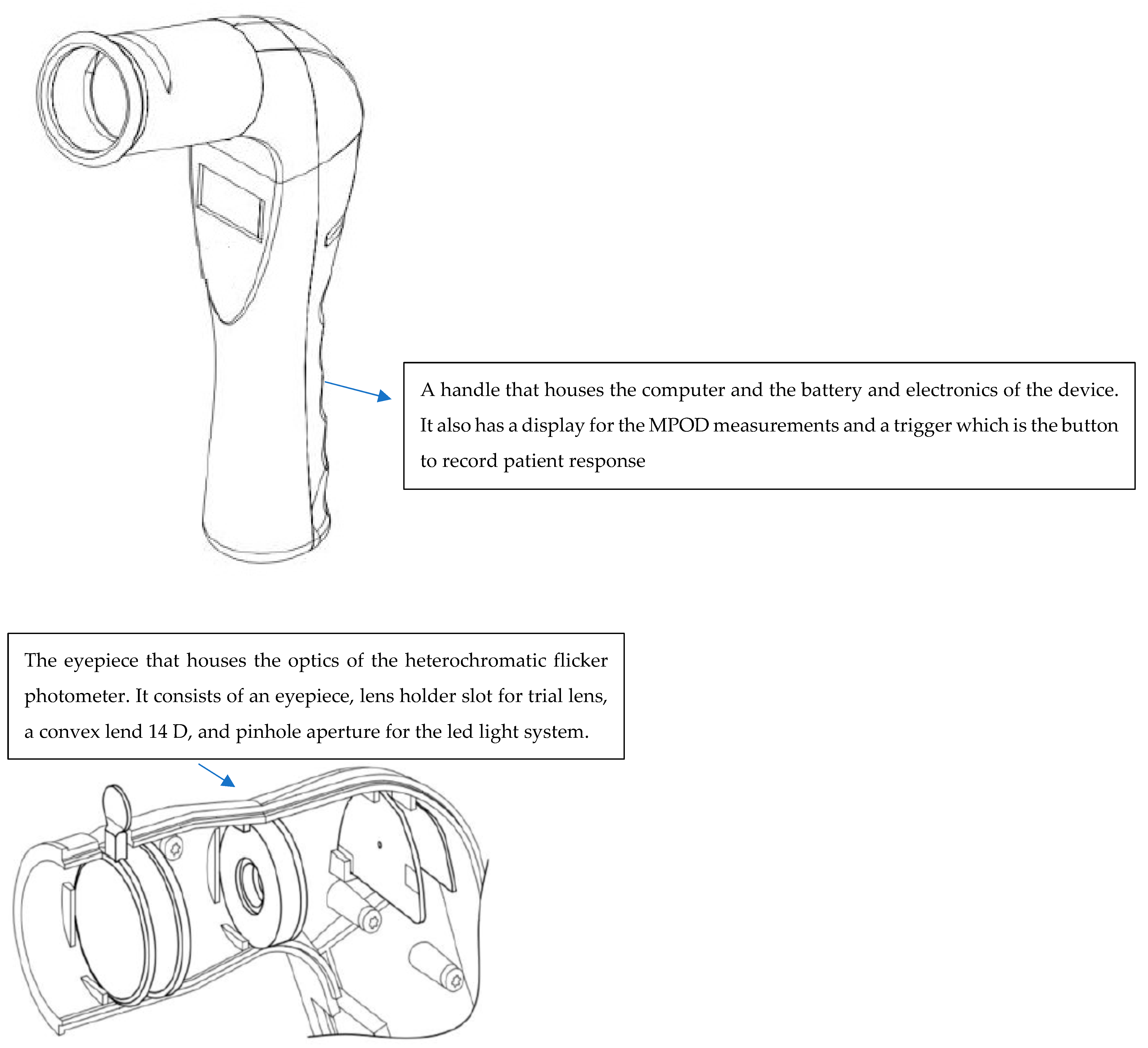 A handle that houses the computer and the battery and electronics of the device. It also has a display for the MPOD measurements and a trigger which is the button to record patient response

The eyepiece that houses the optics of the heterochromatic flicker photometer. It consists of an eyepiece, lens holder slot for trial lens, a convex lend 14 D, and pinhole aperture for the led light system.