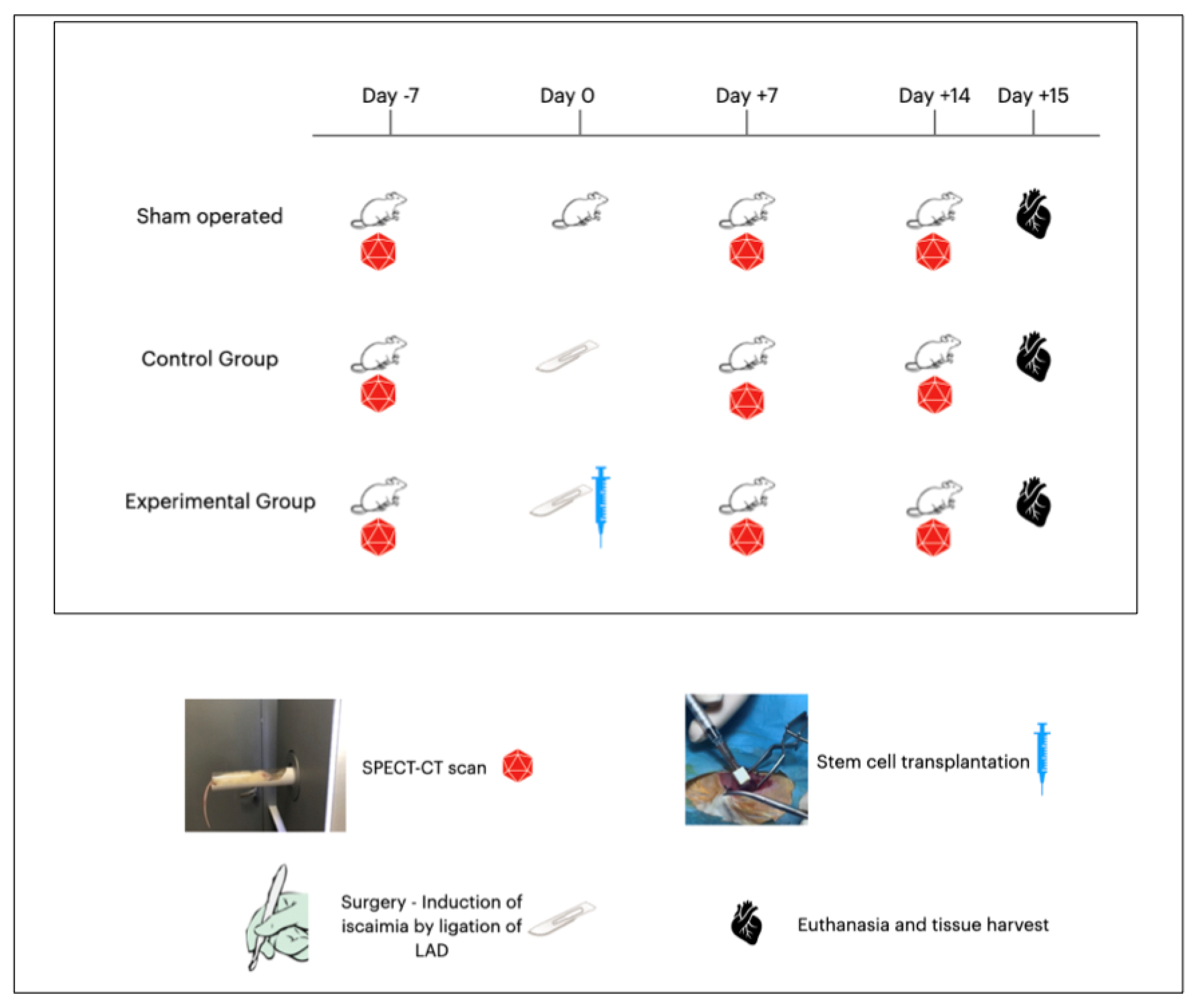 Day -7 Day 0 Day +7 Day +14 Day +15

Sham operated

Control Group

Experimental Group

SPECT-CT scan

Stem cell transplantation

Surgery - Induction of iscaimia by ligation of LAD

Euthanasia and tissue harvest