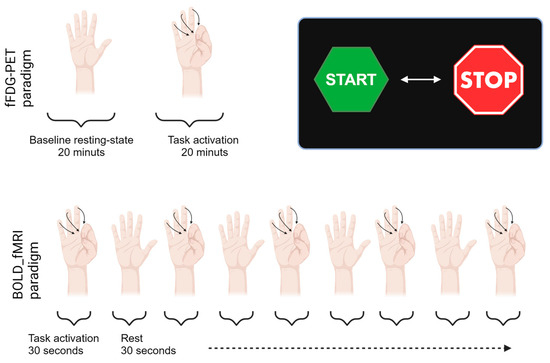 fFDG-PET paradigm

Baseline resting-state
20 minuts

Task activation
20 minuts

START

STOP

BOLD_fMRI paradigm

Task activation
30 seconds

Rest
30 seconds