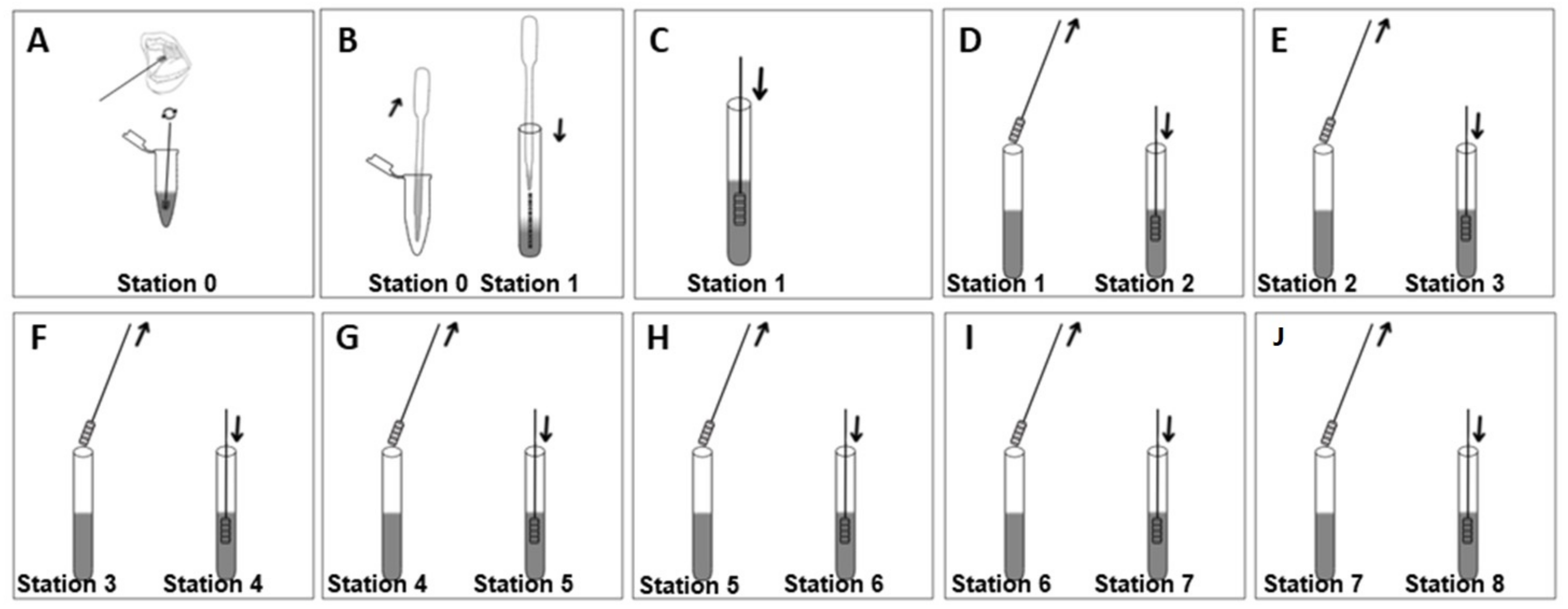 A
Station 0

B
Station 0 Station 1

C
Station 1

D
Station 1 Station 2

E
Station 2 Station 3

F
Station 3 Station 4

G
Station 4 Station 5

H
Station 5 Station 6

I
Station 6 Station 7

J
Station 7 Station 8