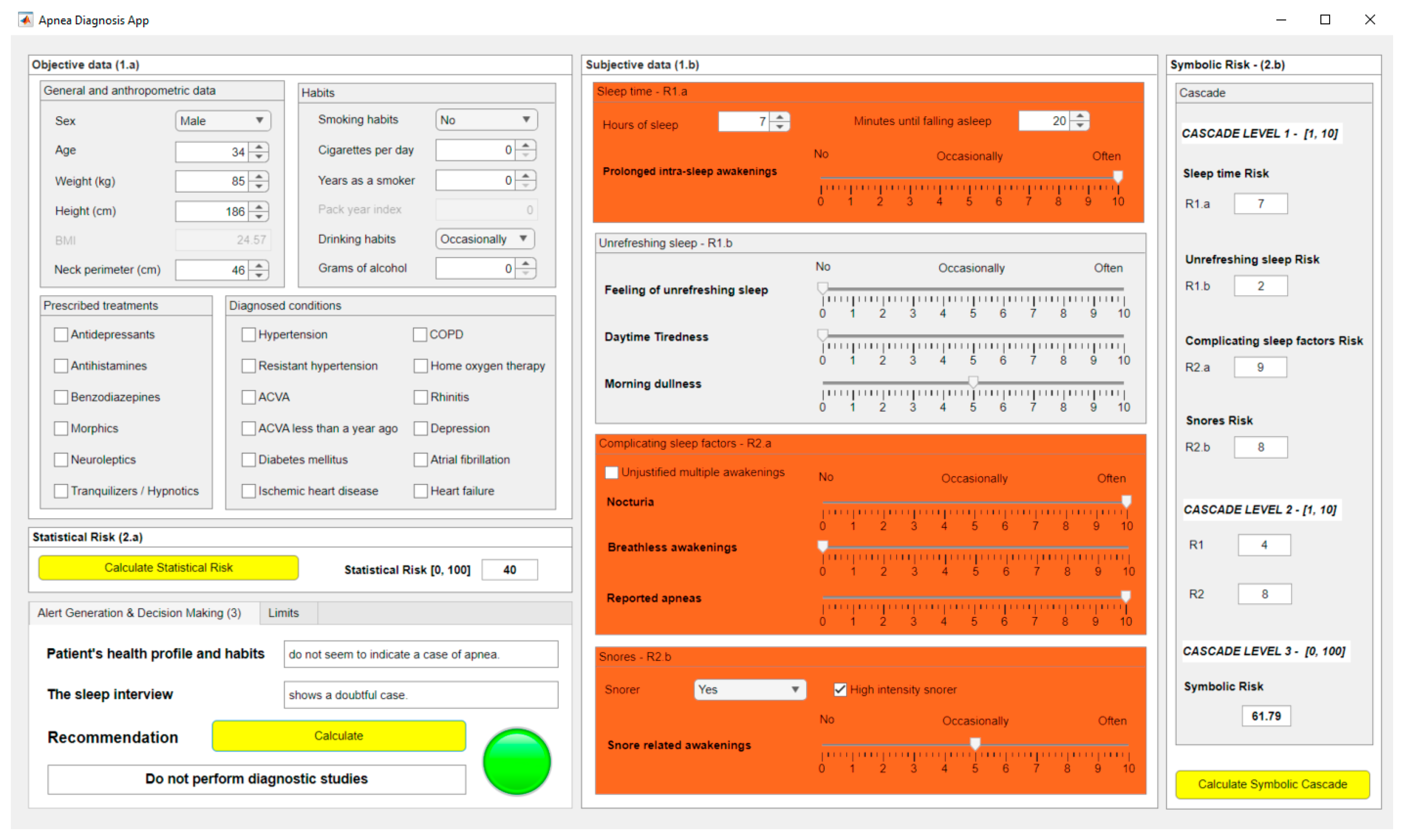 Apnea Diagnosis App

Objective data (1.a)

General and anthropometric data

Sex Male
Age 34
Weight (kg) 85
Height (cm) 186
BMI 24.57
Neck perimeter (cm) 46

Habits

Smoking habits No
Cigarettes per day 0
Years as a smoker 0
Pack year index 0
Drinking habits Occasionally
Grams of alcohol 0

Prescribed treatments

Antidepressants
Antihistamines
Benzodiazepines
Morphics
Neuroleptics
Tranquilizers / Hypnotics

Diagnosed conditions

Hypertension
Resistant hypertension
ACVA
ACVA less than a year ago
Diabetes mellitus
Ischemic heart disease
COPD
Home oxygen therapy
Rhinitis
Depression
Atrial fibrillation
Heart failure

Statistical Risk (2.a)

Calculate Statistical Risk
Statistical Risk [0, 100] 40

Alert Generation & Decision Making (3) Limits

Patient's health profile and habits do not seem to indicate a case of apnea.

The sleep interview shows a doubtful case.

Recommendation Calculate

Do not perform diagnostic studies

Subjective data (1.b)

Sleep time - R1.a

Hours of sleep 7 Minutes until falling asleep 20

Prolonged intra-sleep awakenings No Occasionally Often
0 1 2 3 4 5 6 7 8 9 10

Unrefreshing sleep - R1.b

No Occasionally Often
Feeling of unrefreshing sleep
0 1 2 3 4 5 6 7 8 9 10
Daytime Tiredness
0 1 2 3 4 5 6 7 8 9 10
Morning dullness
0 1 2 3 4 5 6 7 8 9 10

Complicating sleep factors - R2.a

Unjustified multiple awakenings No Occasionally Often
Nocturia
0 1 2 3 4 5 6 7 8 9 10
Breathless awakenings
0 1 2 3 4 5 6 7 8 9 10
Reported apneas
0 1 2 3 4 5 6 7 8 9 10

Snores - R2.b

Snorer Yes High intensity snorer

No Occasionally Often
Snore related awakenings
0 1 2 3 4 5 6 7 8 9 10

Symbolic Risk - (2.b)

Cascade

CASCADE LEVEL 1 - [1, 10]

Sleep time Risk
R1.a 7

Unrefreshing sleep Risk
R1.b 2

Complicating sleep factors Risk
R2.a 9

Snores Risk
R2.b 8

CASCADE LEVEL 2 - [1, 10]

R1 4

R2 8

CASCADE LEVEL 3 - [0, 100]

Symbolic Risk
61.79

Calculate Symbolic Cascade