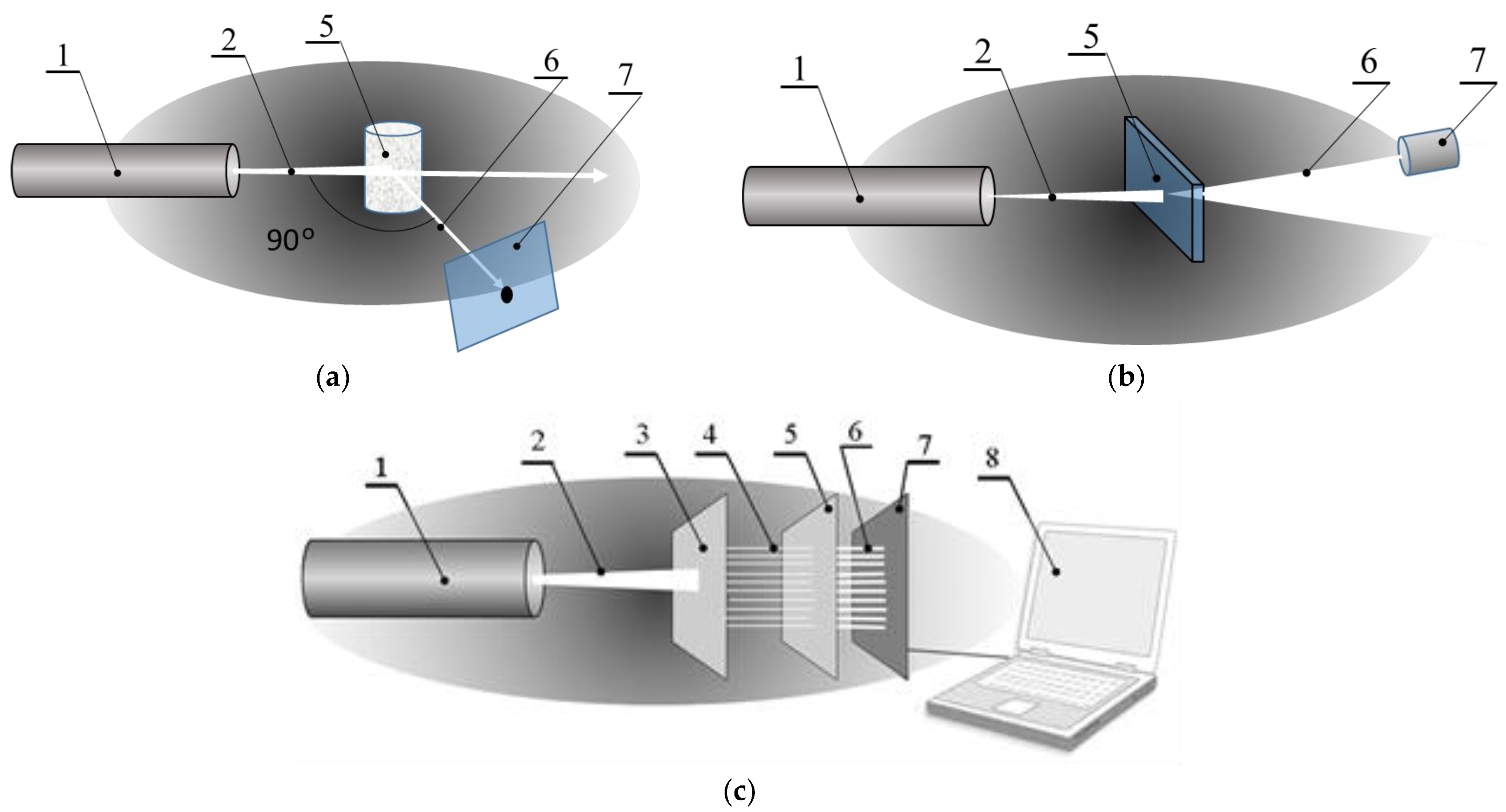 1
2
5
6
7
90°
(a)

1
2
5
6
7
(b)

1
2
3
4
5
6
7
8
(c)