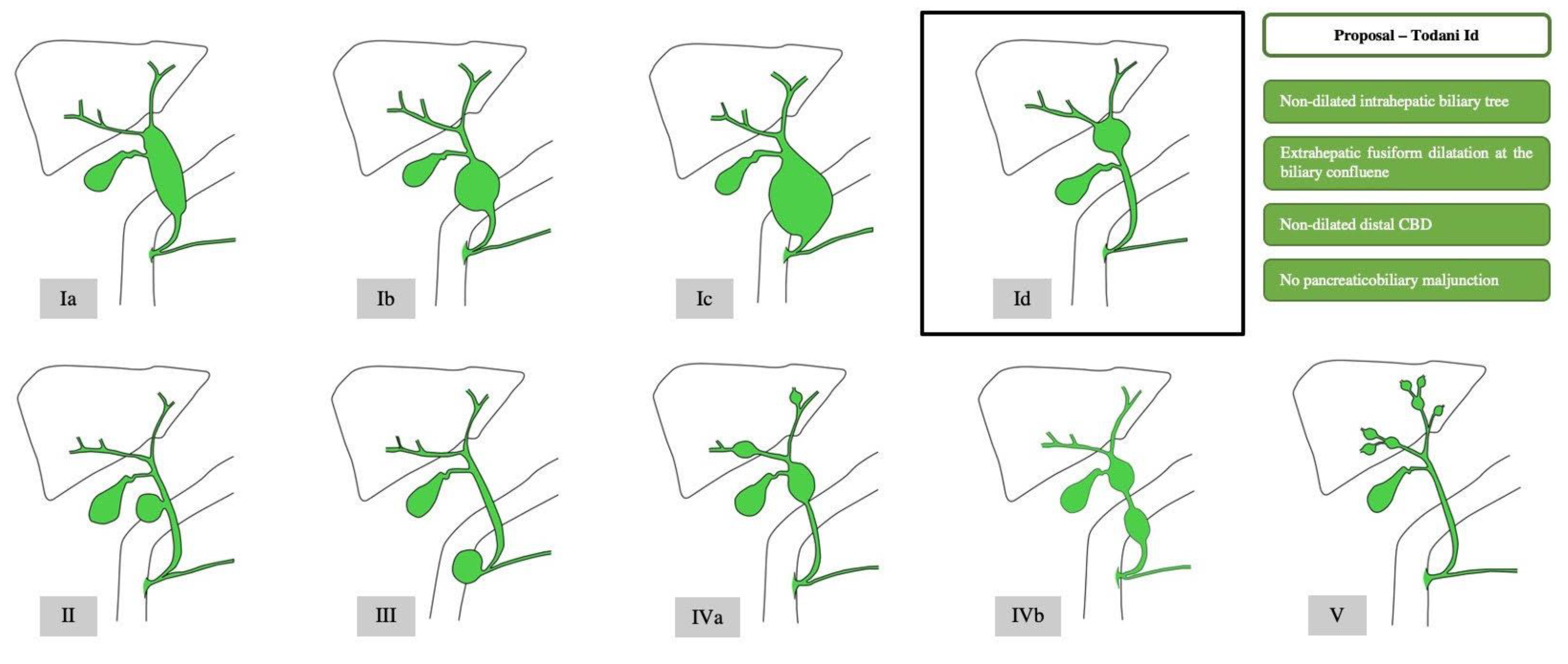 Ia

Ib

Ic

Id

Proposal – Todani Id

Non-dilated intrahepatic biliary tree

Extrahepatic fusiform dilatation at the biliary confluene

Non-dilated distal CBD

No pancreaticobiliary maljunction

II

III

IVa

IVb

V