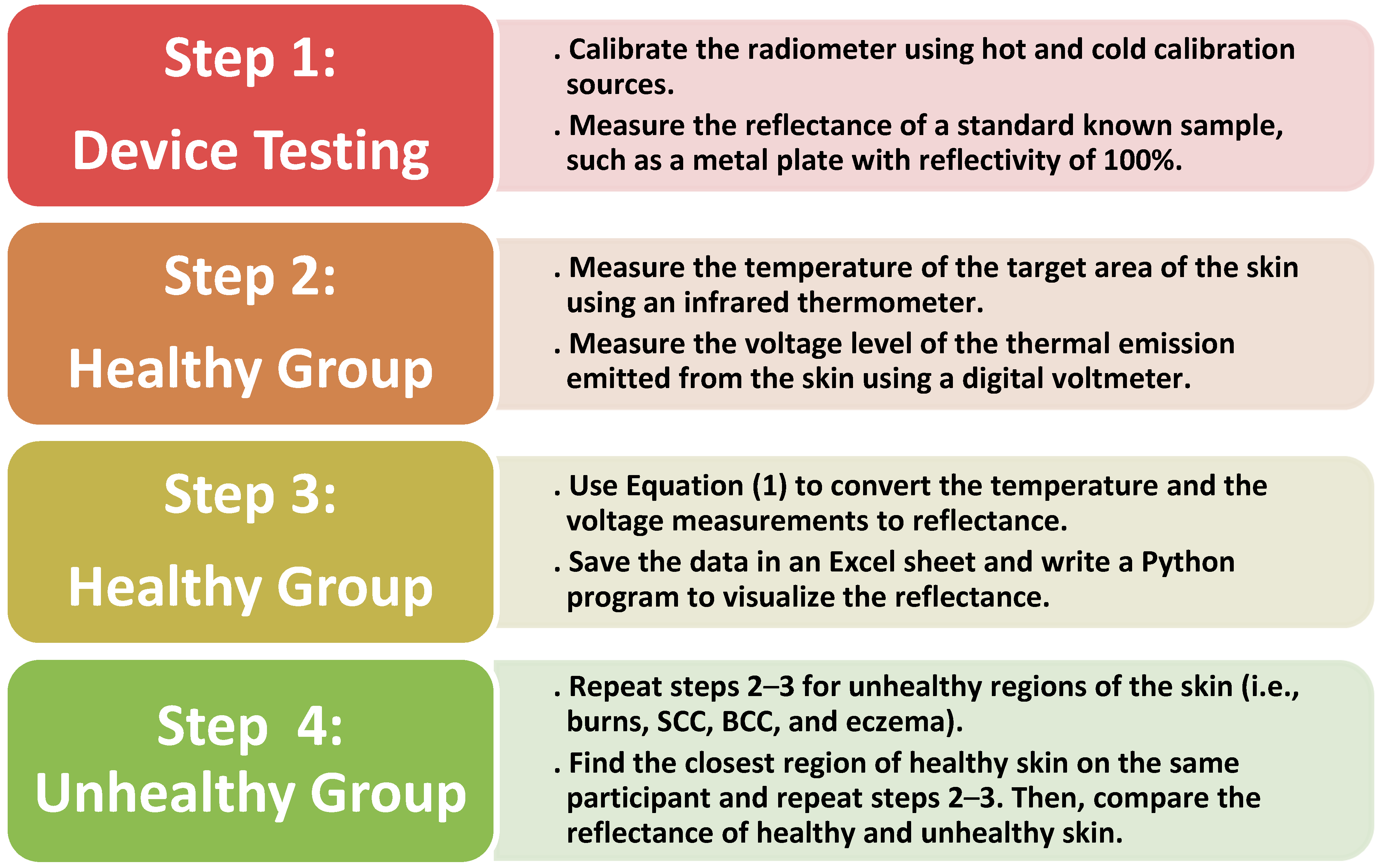 Step 1:
Device Testing

. Calibrate the radiometer using hot and cold calibration sources.

. Measure the reflectance of a standard known sample, such as a metal plate with reflectivity of 100%.

Step 2:
Healthy Group

. Measure the temperature of the target area of the skin using an infrared thermometer.

. Measure the voltage level of the thermal emission emitted from the skin using a digital voltmeter.

Step 3:
Healthy Group

. Use Equation (1) to convert the temperature and the voltage measurements to reflectance.

. Save the data in an Excel sheet and write a Python program to visualize the reflectance.

Step 4:
Unhealthy Group

. Repeat steps 2–3 for unhealthy regions of the skin (i.e., burns, SCC, BCC, and eczema).

. Find the closest region of healthy skin on the same participant and repeat steps 2–3. Then, compare the reflectance of healthy and unhealthy skin.