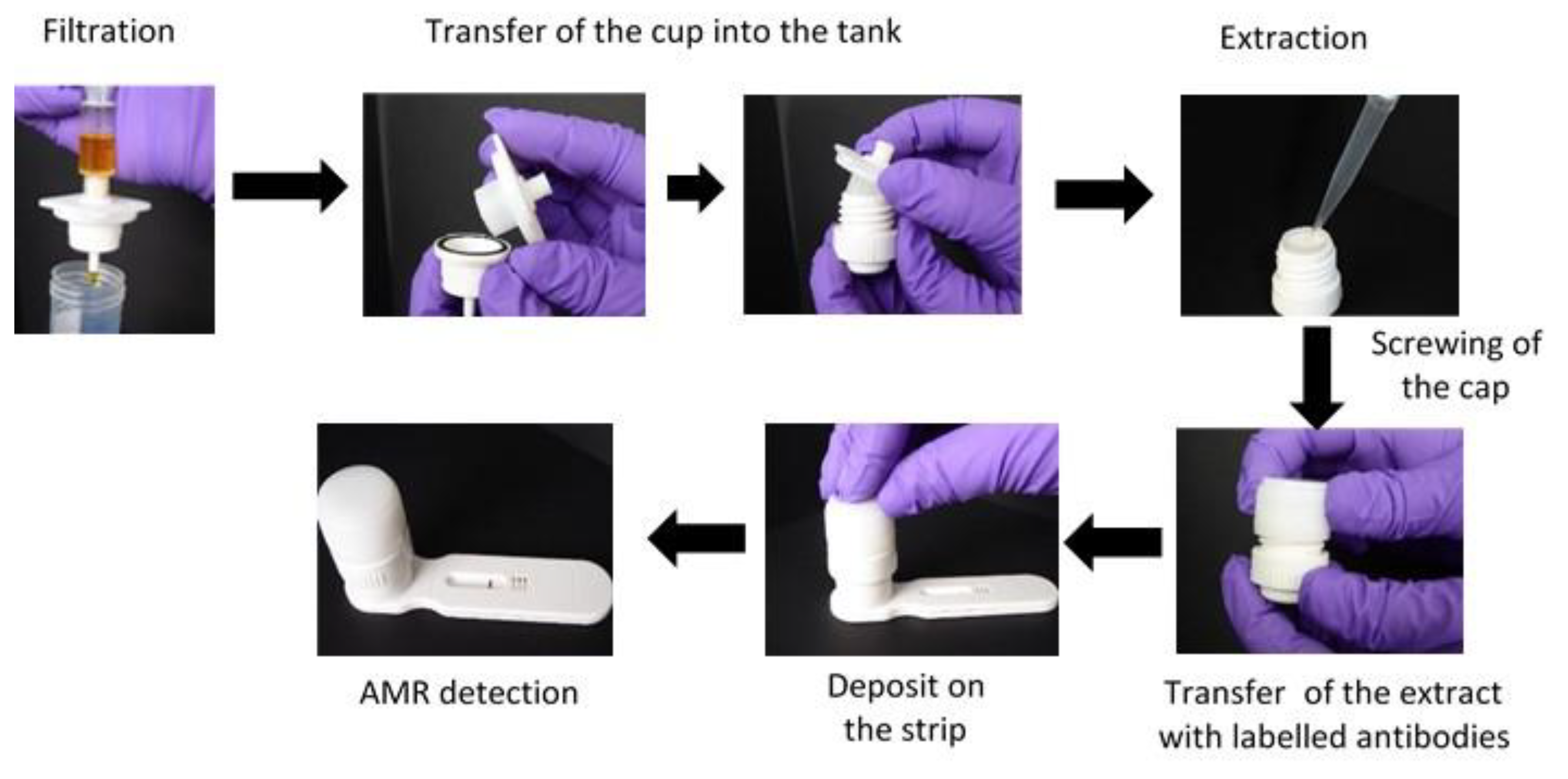 Filtration

Transfer of the cup into the tank

Extraction

Screwing of the cap

Transfer of the extract with labelled antibodies

Deposit on the strip

AMR detection