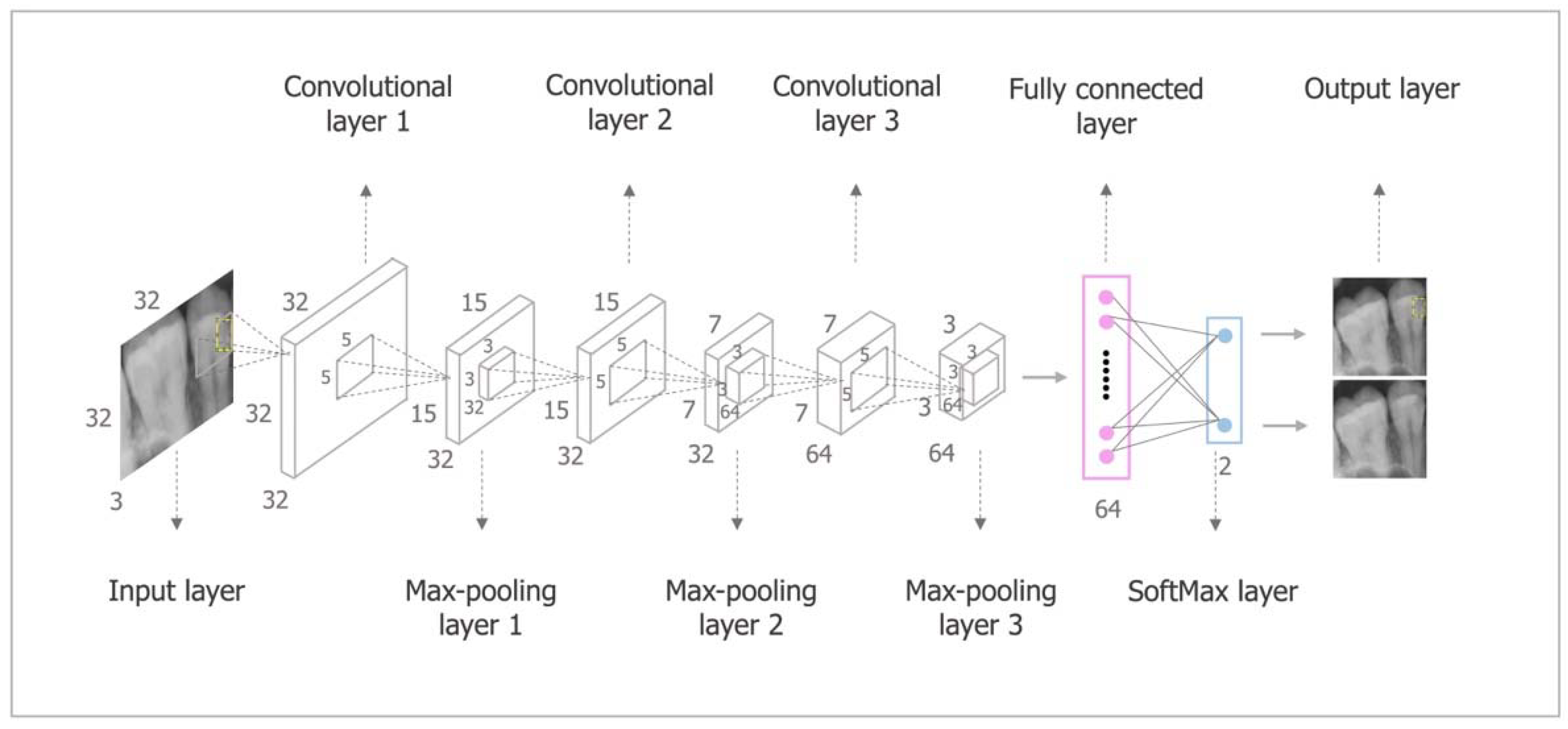 Convolutional layer 1

Convolutional layer 2

Convolutional layer 3

Fully connected layer

Output layer

32
32
3

32
32
32
5
5

15
15
32
3
3
32

15
15
32
5
5

7
7
32
3
3
64

7
7
64
5
5

3
3
64
3
3
64

64

2

Input layer

Max-pooling layer 1

Max-pooling layer 2

Max-pooling layer 3

SoftMax layer