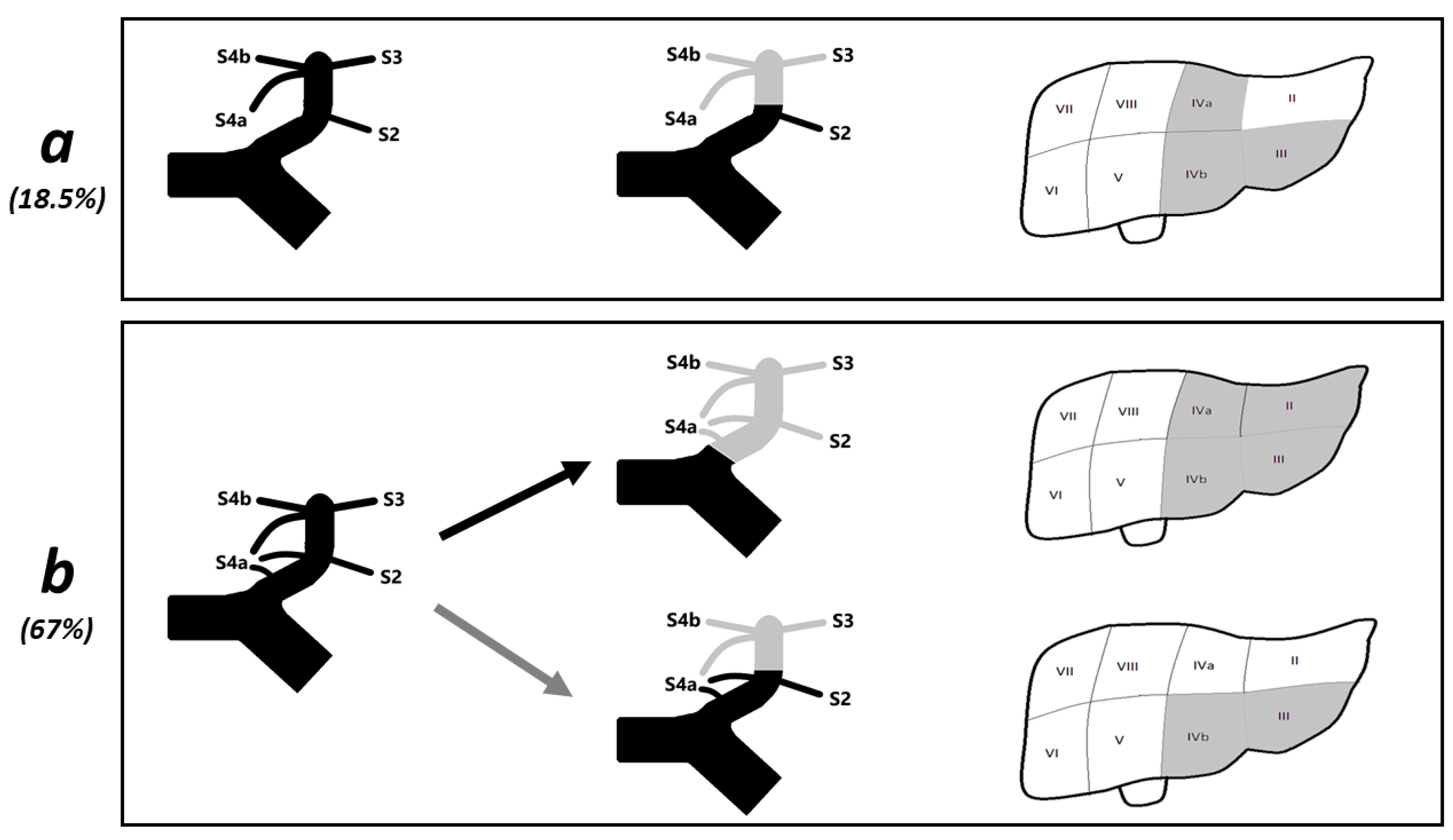 a
(18.5%)

S4b
S3
S4a
S2

S4b
S3
S4a
S2

VII
VIII
IVa
II
VI
V
IVb
III

b
(67%)

S4b
S3
S4a
S2

S4b
S3
S4a
S2

VII
VIII
IVa
II
VI
V
IVb
III

S4b
S3
S4a
S2

VII
VIII
IVa
II
VI
V
IVb
III