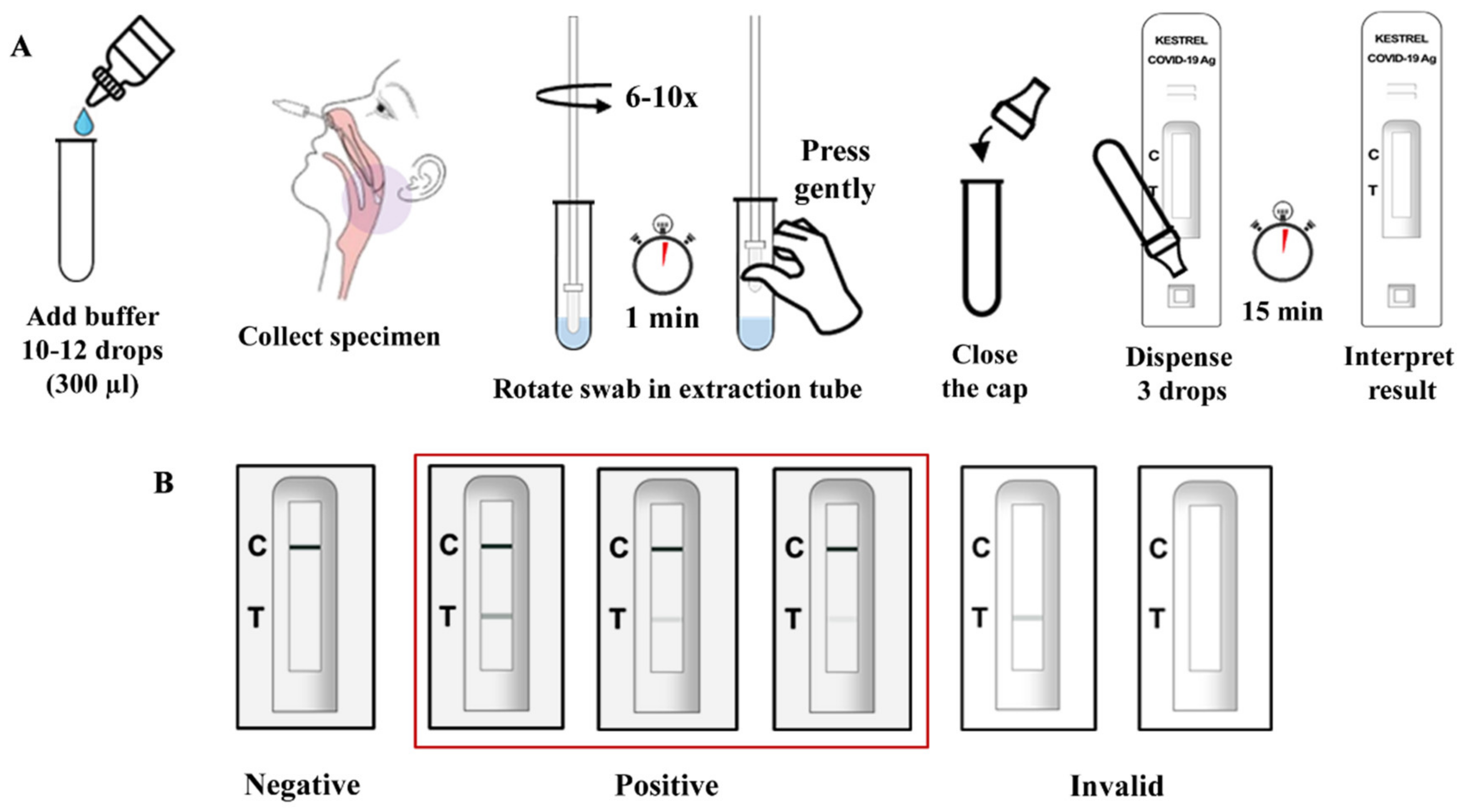 A

Add buffer 10-12 drops (300 µl)

Collect specimen

6-10x

1 min

Press gently

Rotate swab in extraction tube

Close the cap

KESTREL COVID-19 Ag

C

T

Dispense 3 drops

15 min

KESTREL COVID-19 Ag

C

T

Interpret result

B

C
T

C
T

C
T

C
T

C
T

C
T

Negative

Positive

Invalid