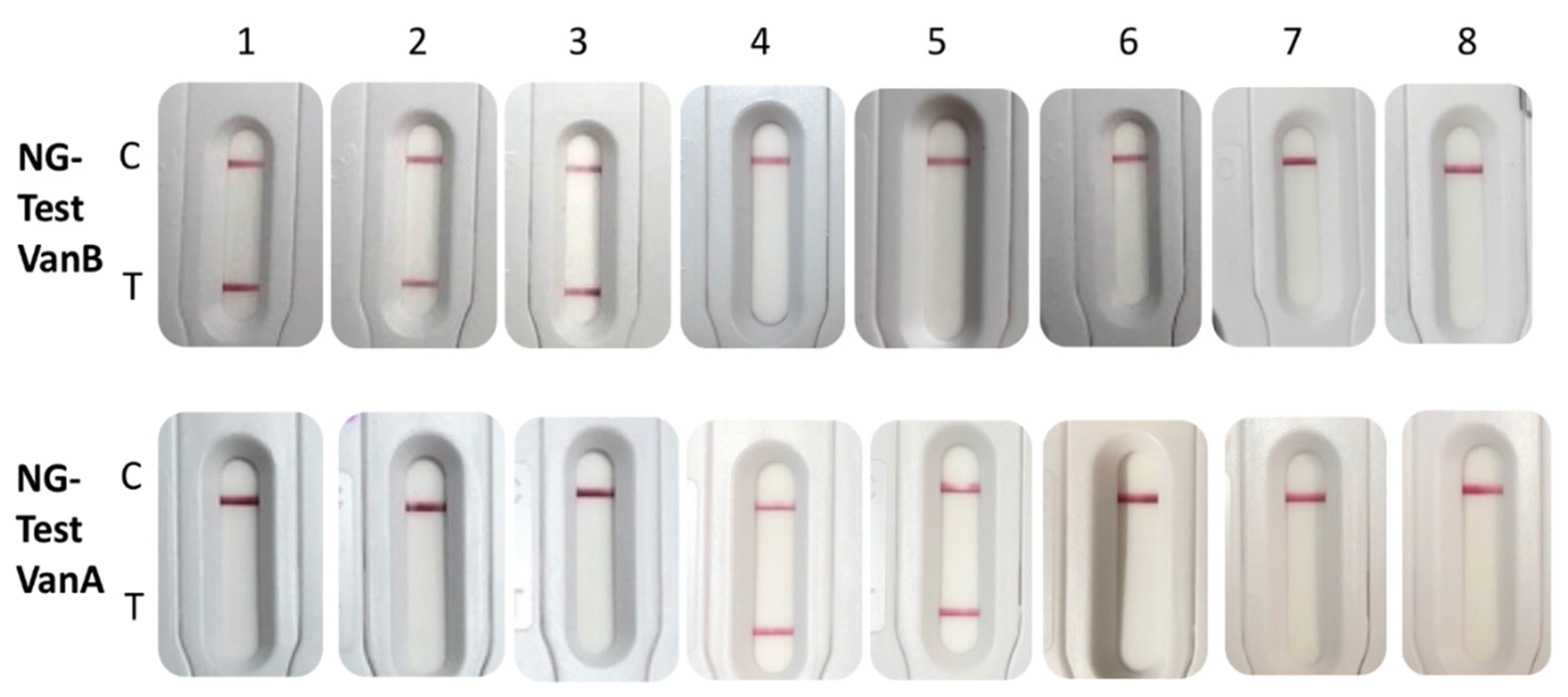 1 2 3 4 5 6 7 8

NG-Test VanB

C

T

NG-Test VanA

C

T