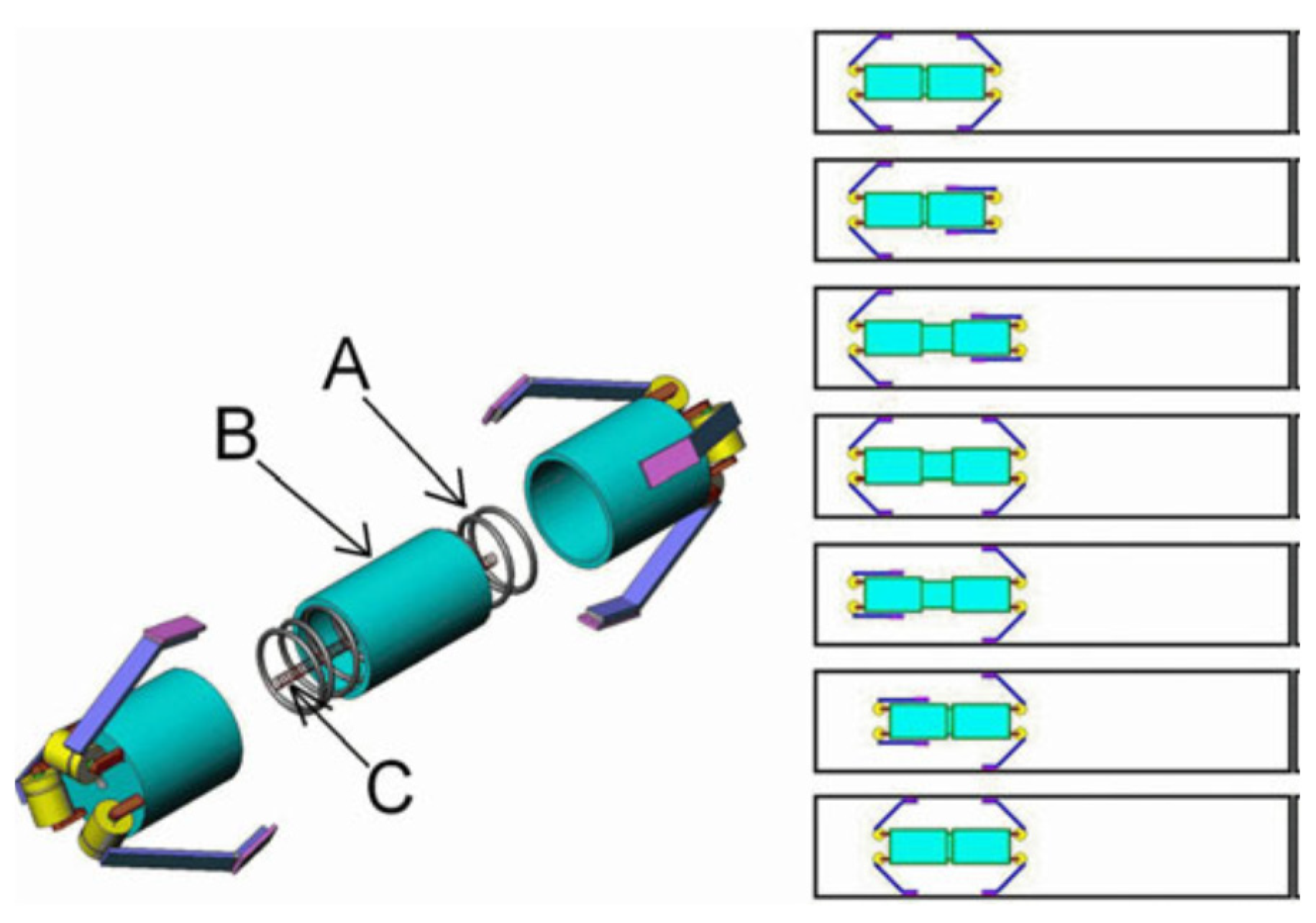 A
B
C