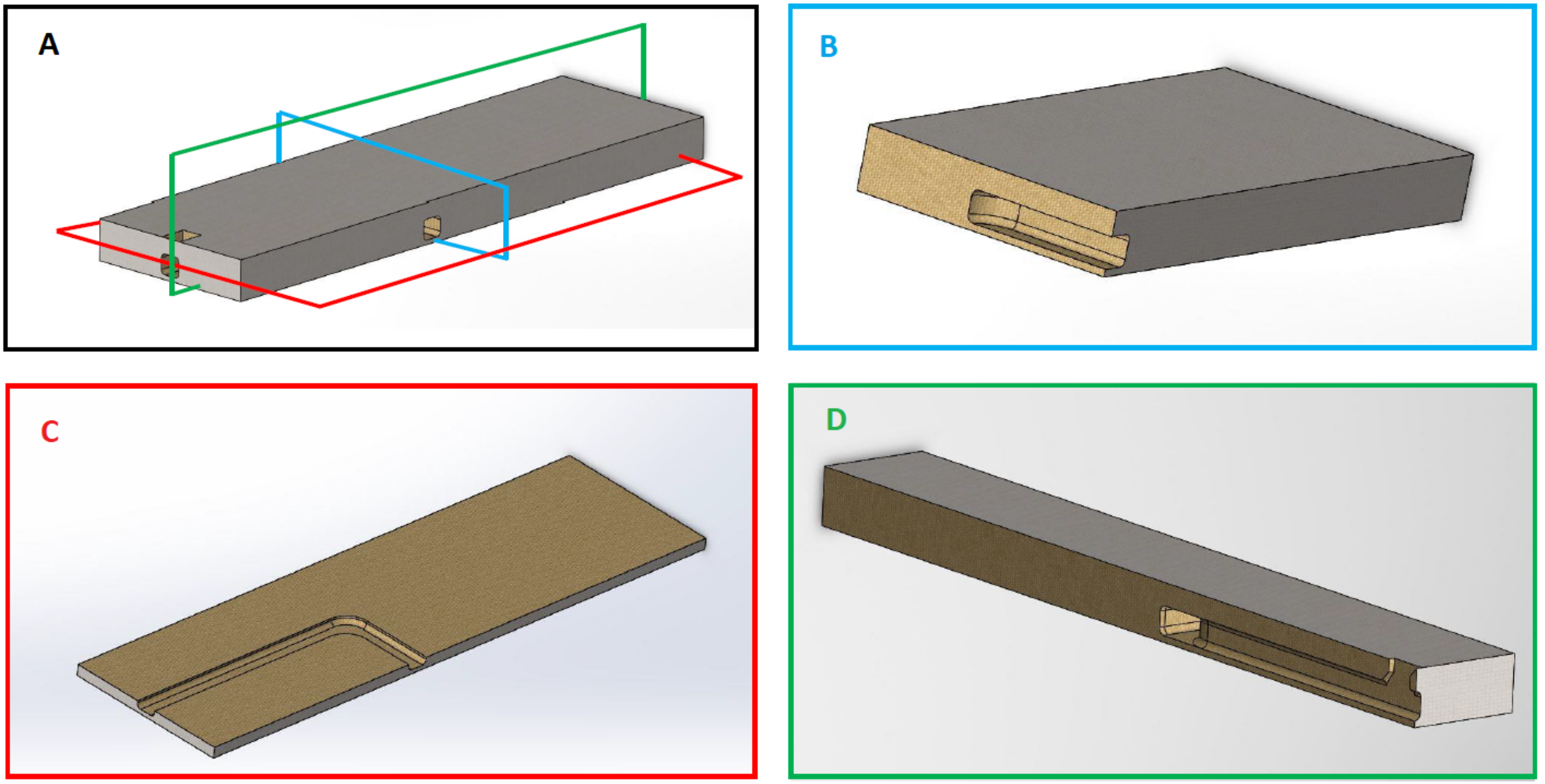 A

B

C

D