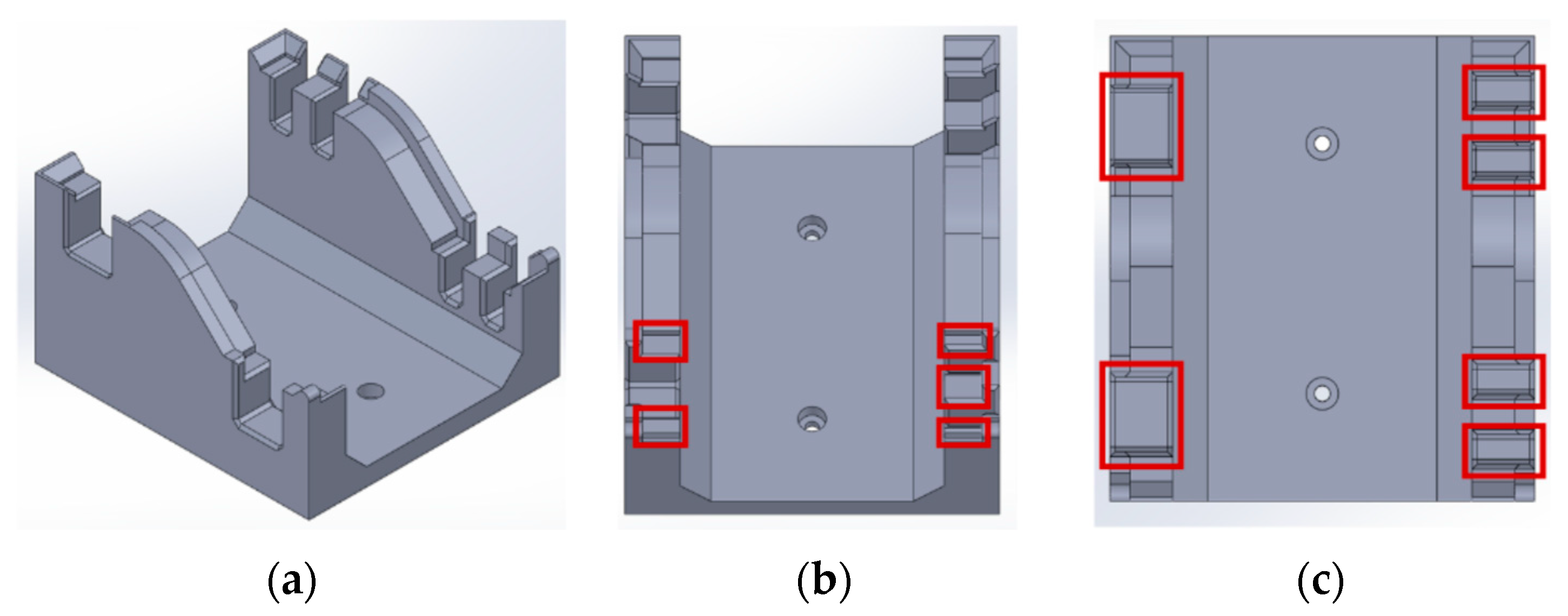 (a)

(b)

(c)