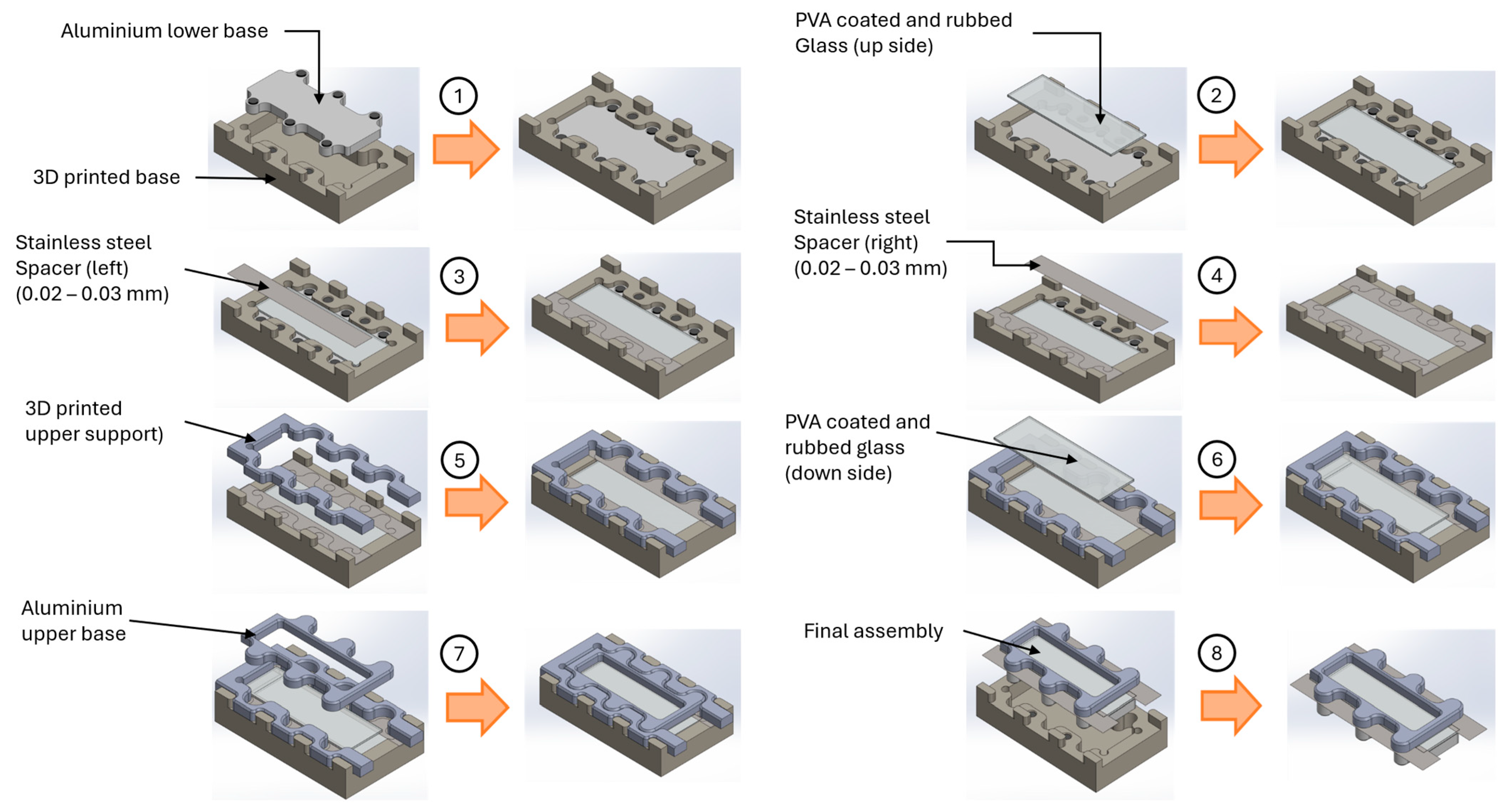 Aluminium lower base

3D printed base

1

PVA coated and rubbed Glass (up side)

2

Stainless steel Spacer (left) (0.02 – 0.03 mm)

3

Stainless steel Spacer (right) (0.02 – 0.03 mm)

4

3D printed upper support)

5

PVA coated and rubbed glass (down side)

6

Aluminium upper base

7

Final assembly

8