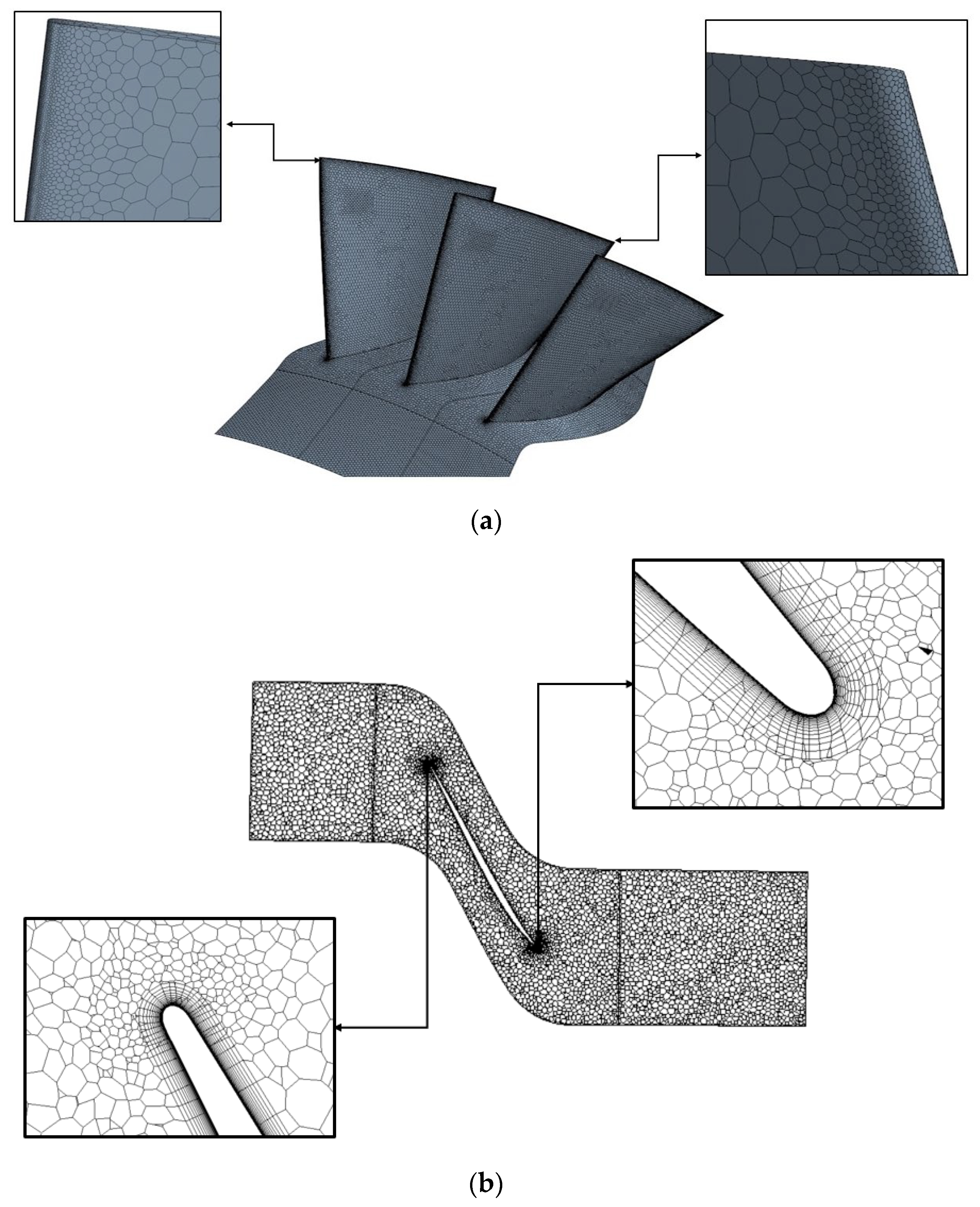 (a)

(b)