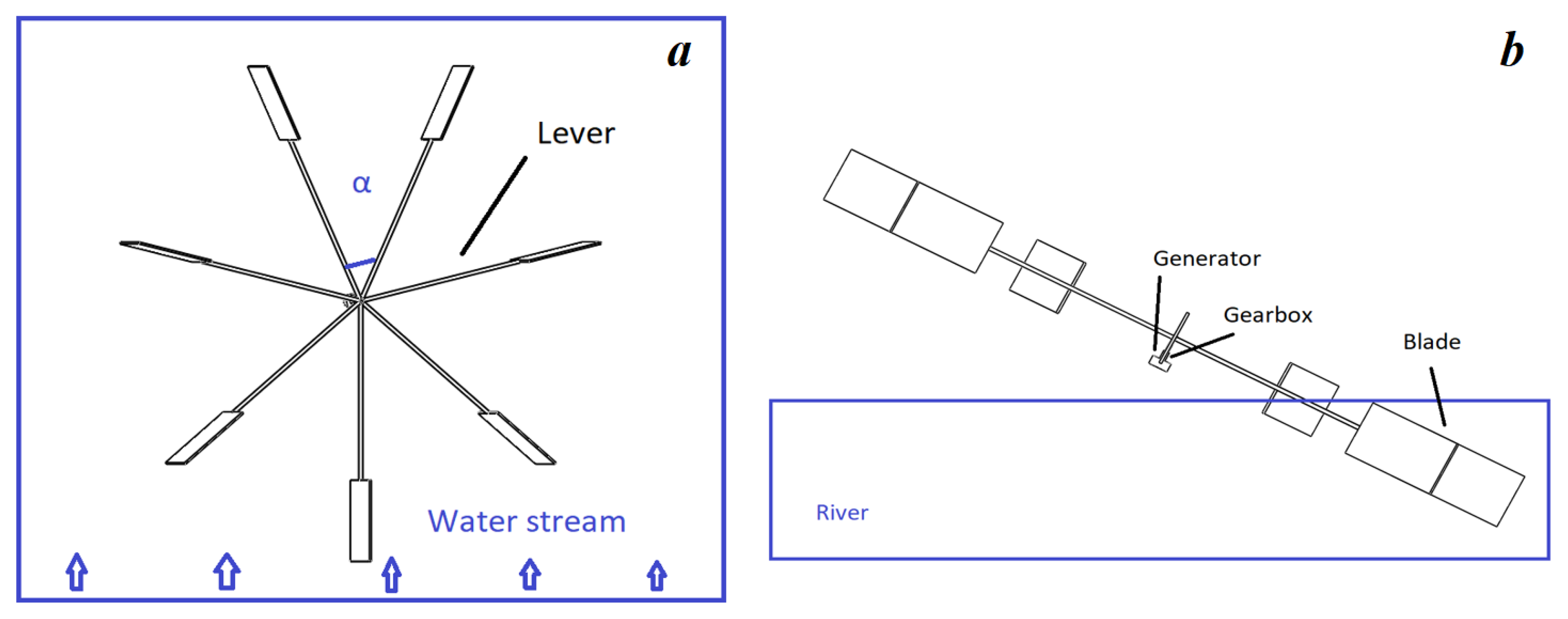 a

Lever

α

Water stream

b

Generator

Gearbox

Blade

River