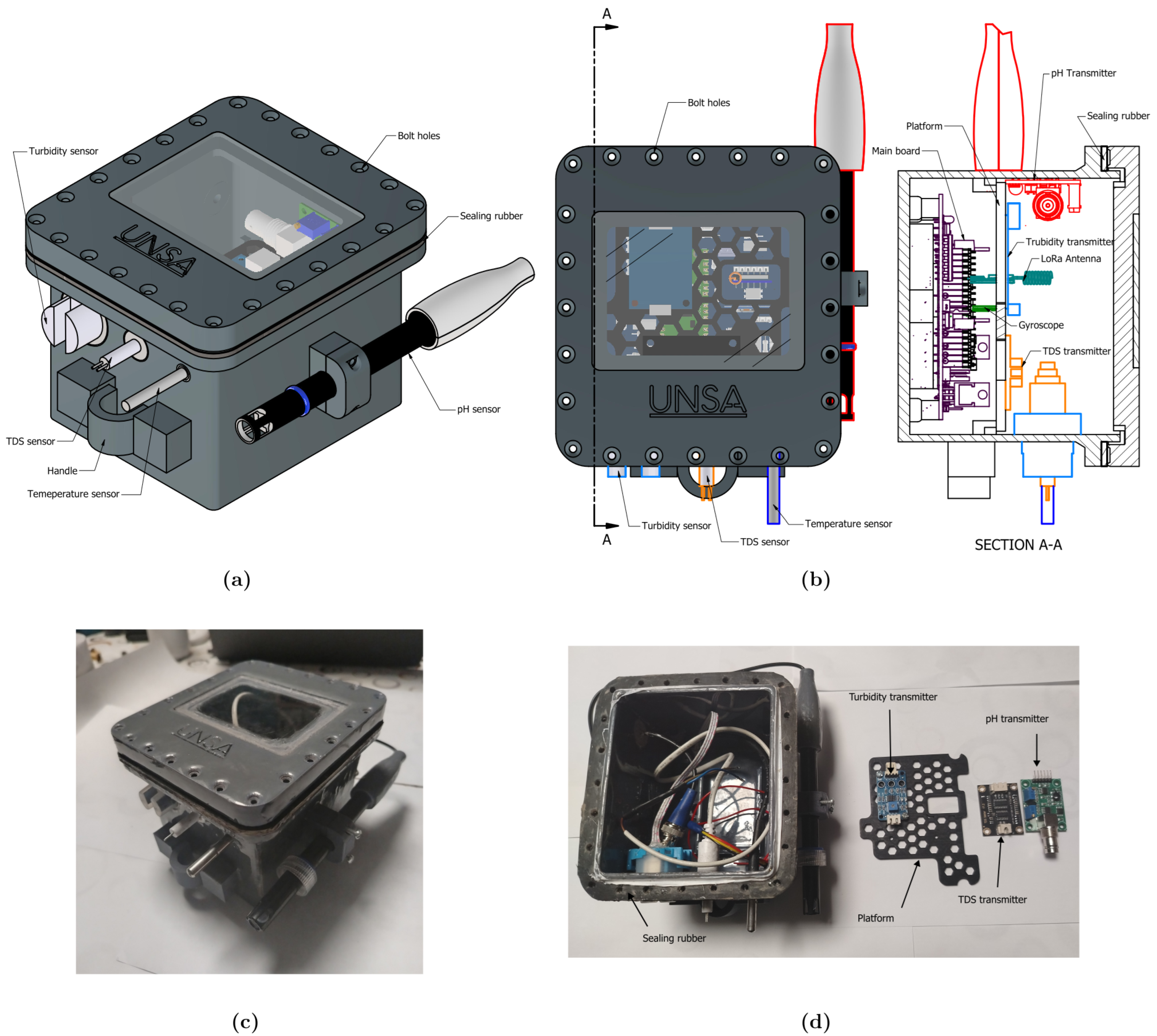 Turbidity sensor
Bolt holes
Sealing rubber
UNSA
pH sensor
TDS sensor
Handle
Temeperature sensor

(a)

A
Bolt holes
UNSA
Turbidity sensor
TDS sensor
Temperature sensor
A
pH Transmitter
Sealing rubber
Platform
Main board
Trubidity transmitter
LoRa Antenna
Gyroscope
TDS transmitter
SECTION A-A

(b)

UNSA

(c)

Turbidity transmitter
pH transmitter
TDS transmitter
Platform
Sealing rubber

(d)