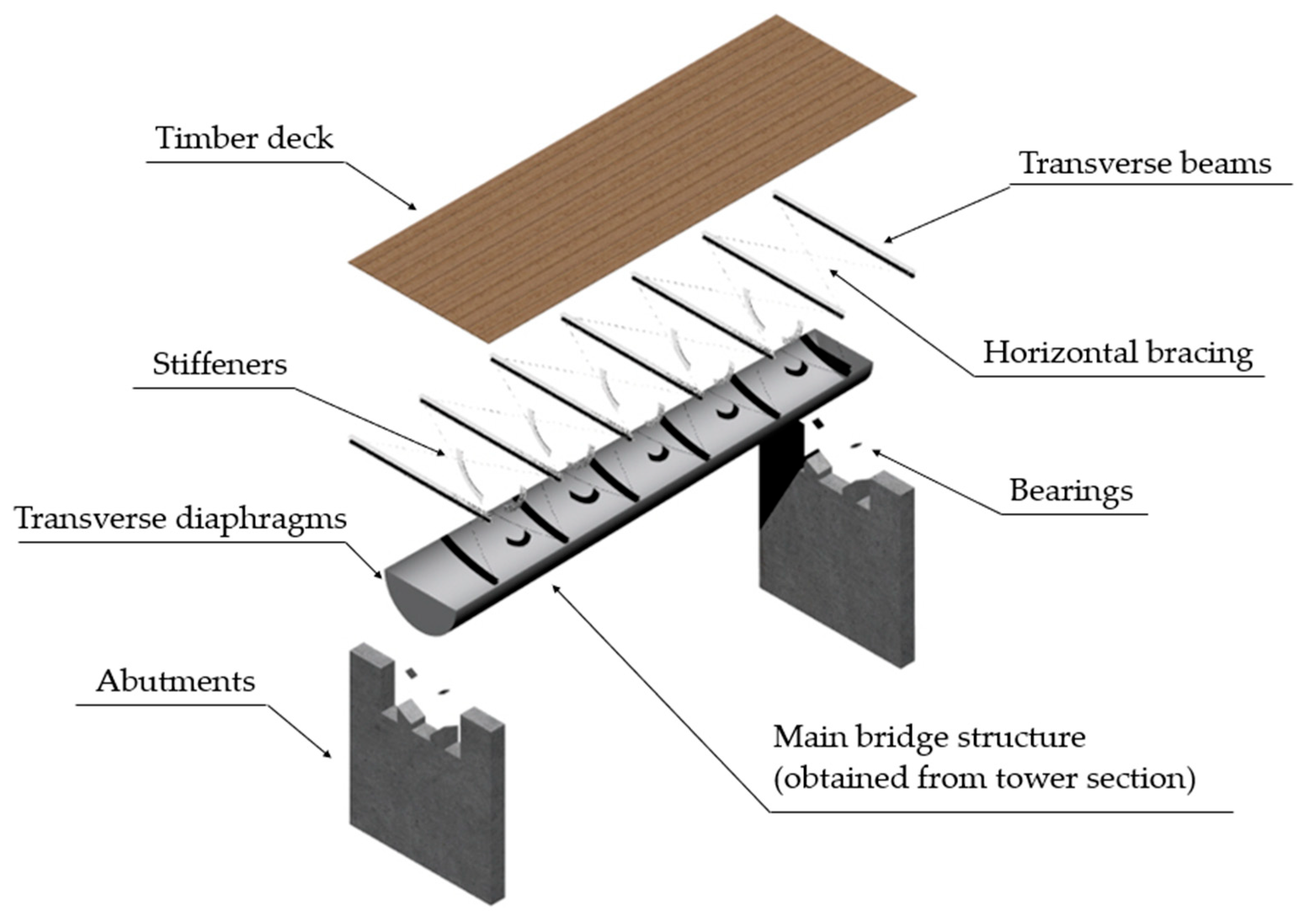 Timber deck

Transverse beams

Horizontal bracing

Stiffeners

Bearings

Transverse diaphragms

Abutments

Main bridge structure (obtained from tower section)